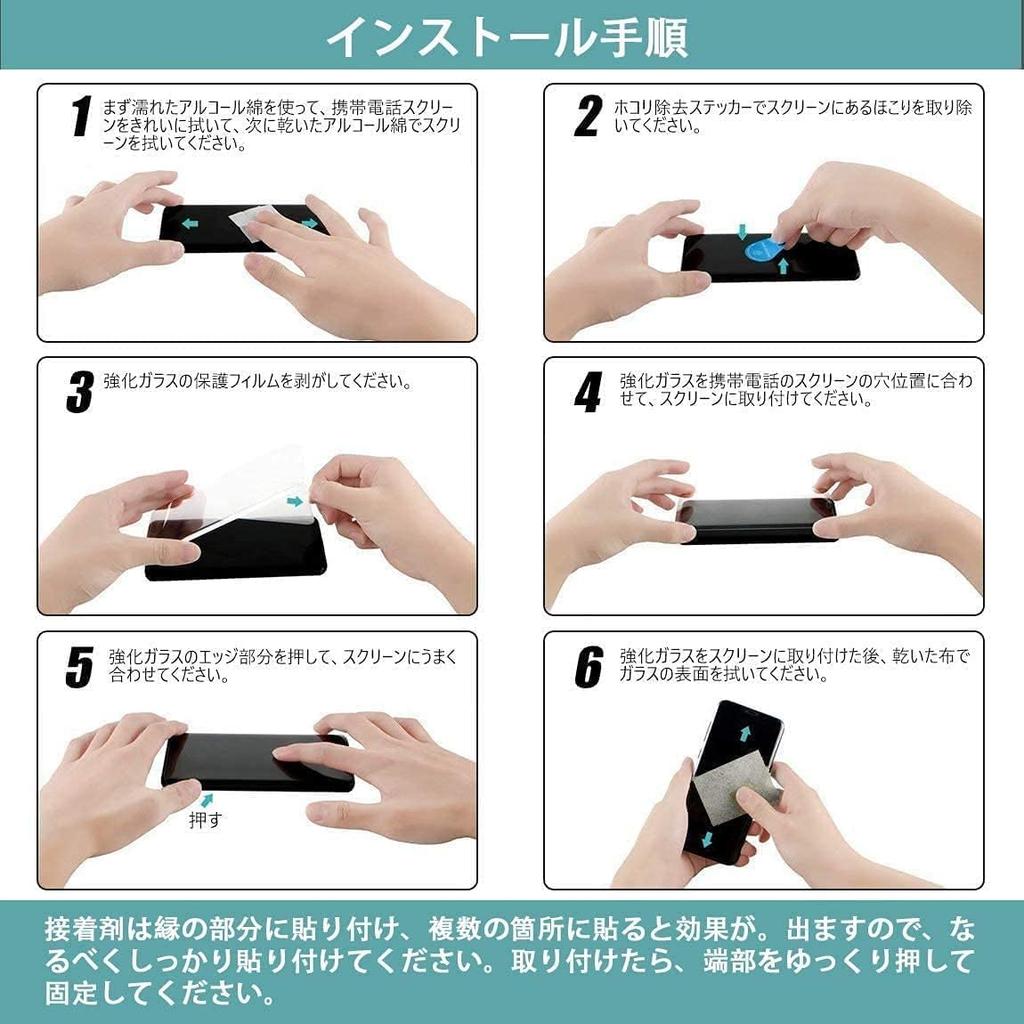 インストール手順

1 まず濡れたアルコール綿を使って、携帯電話スクリーンをきれいに拭いて、次に乾いたアルコール綿でスクリーンを拭いてください。

2 ホコリ除去ステッカーでスクリーンにあるほこりを取り除いてください。

3 強化ガラスの保護フィルムを剥がしてください。

4 強化ガラスを携帯電話のスクリーンの穴位置に合わせて、スクリーンに取り付けてください。

5 強化ガラスのエッジ部分を押して、スクリーンにうまく合わせてください。

押す

6 強化ガラスをスクリーンに取り付けた後、乾いた布でガラスの表面を拭いてください。

接着剤は縁の部分に貼り付け、複数の箇所に貼ると効果が。出ますので、なるべくしっかり貼り付けてください。取り付けたら、端部をゆっくり押して固定してください。