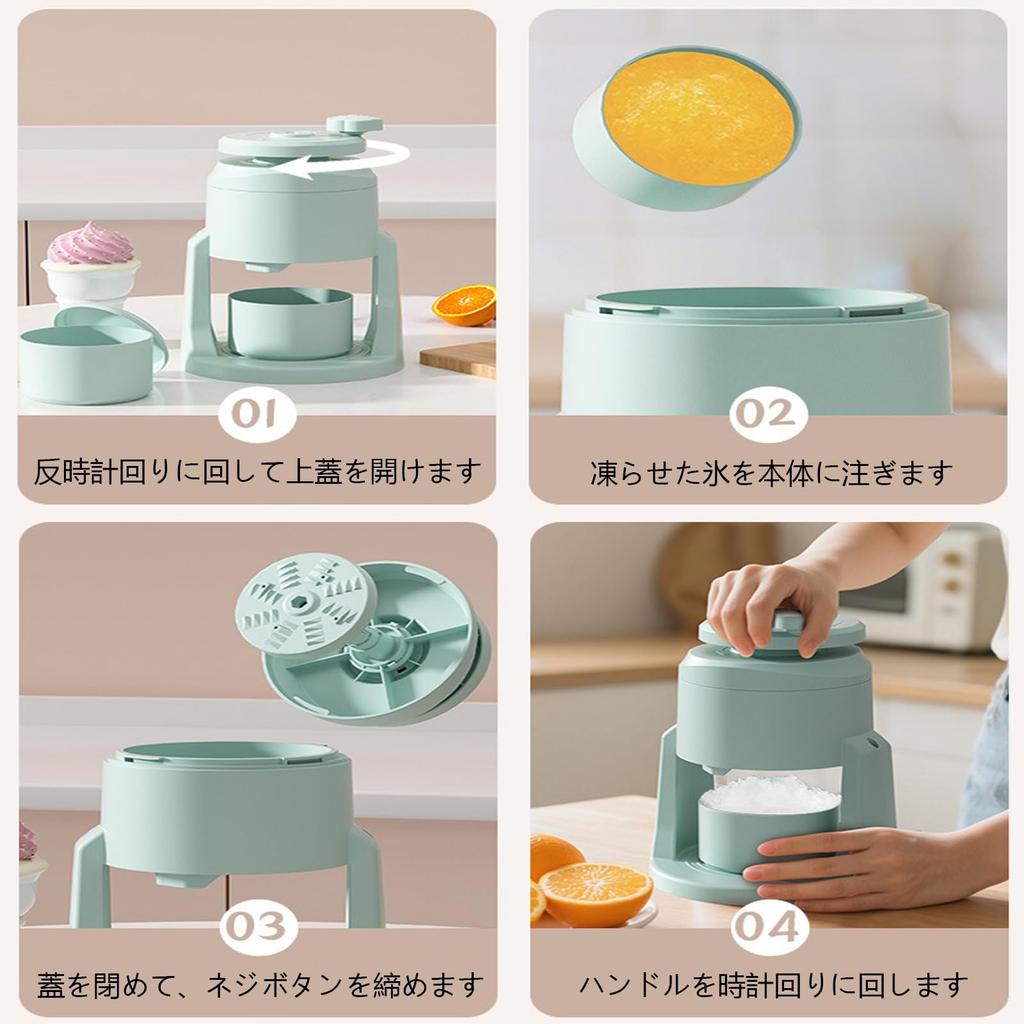 01
反時計回りに回して上蓋を開けます

02
凍らせた氷を本体に注ぎます

03
蓋を閉めて、ネジボタンを締めます

04
ハンドルを時計回りに回します