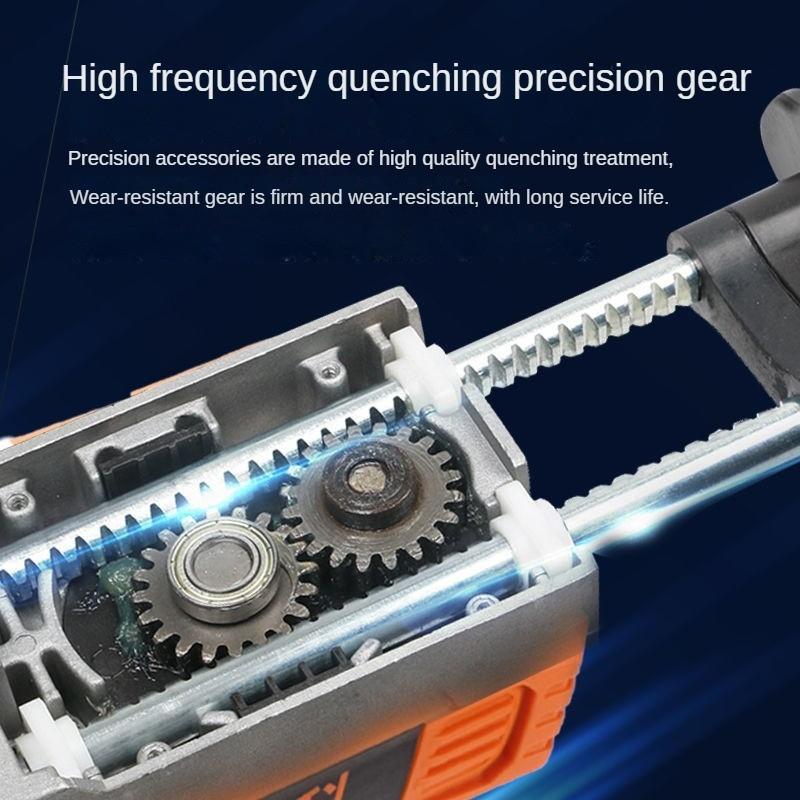 High frequency quenching precision gear

Precision accessories are made of high quality quenching treatment,
Wear-resistant gear is firm and wear-resistant, with long service life.