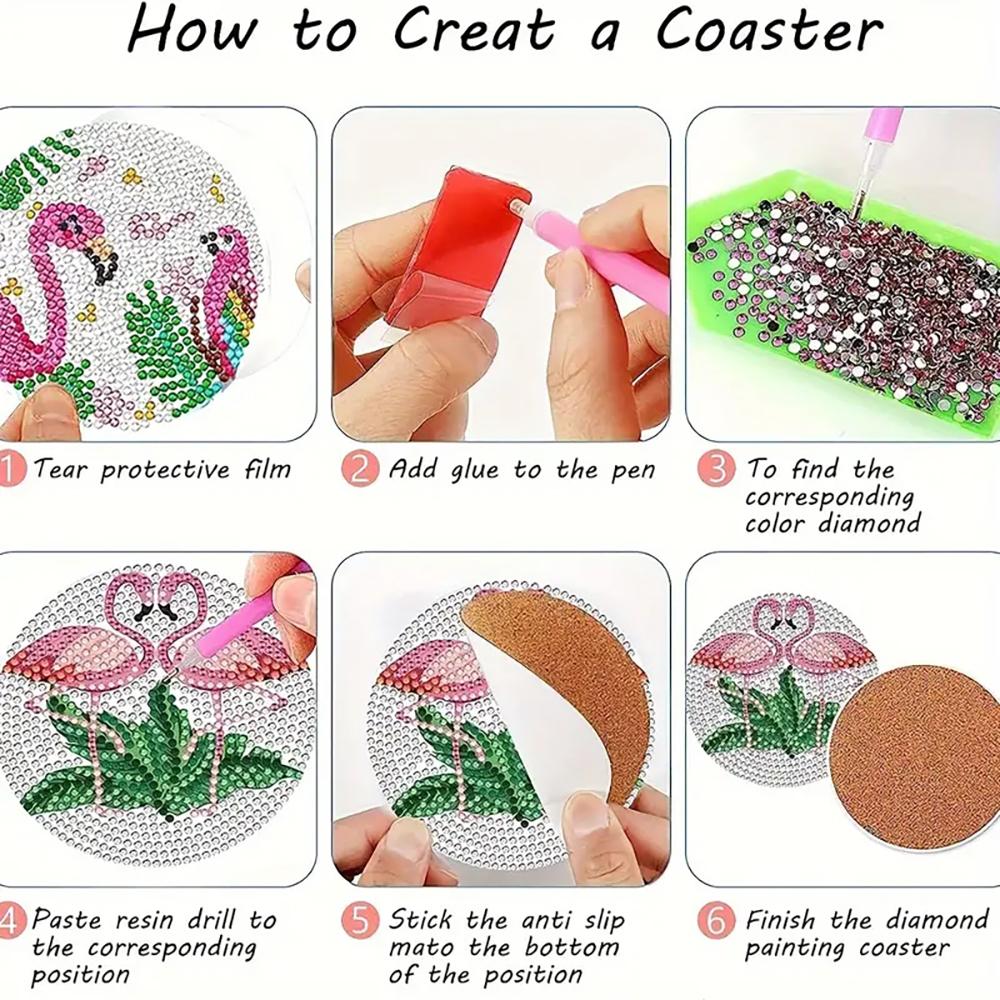 How to Creat a Coaster

1 Tear protective film

2 Add glue to the pen

3 To find the corresponding color diamond

4 Paste resin drill to the corresponding position

5 Stick the anti slip mato the bottom of the position

6 Finish the diamond painting coaster