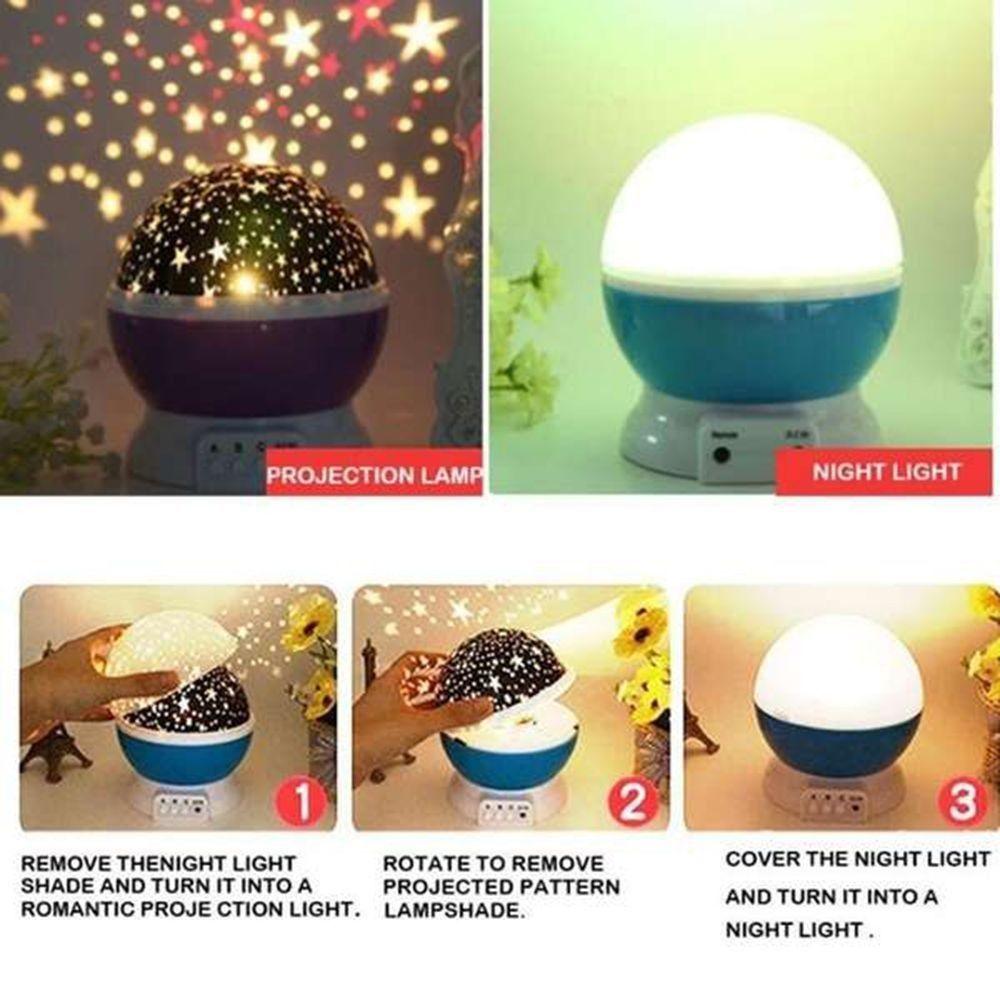 PROJECTION LAMP

NIGHT LIGHT

1

REMOVE THENIGHT LIGHT SHADE AND TURN IT INTO A ROMANTIC PROJE CTION LIGHT.

2

ROTATE TO REMOVE PROJECTED PATTERN LAMPSHADE.

3

COVER THE NIGHT LIGHT AND TURN IT INTO A NIGHT LIGHT .