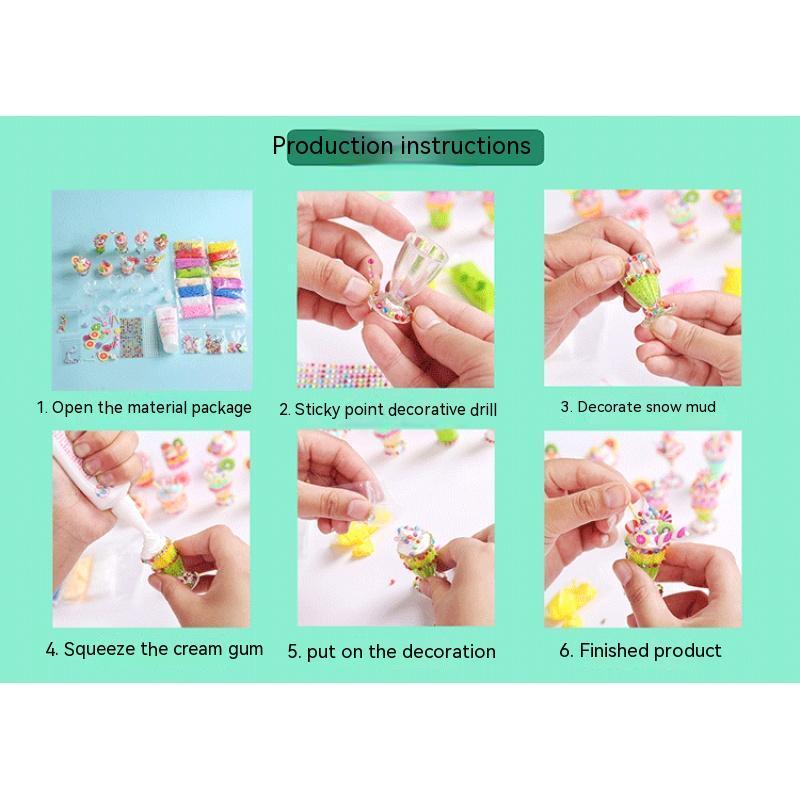 Production instructions

1. Open the material package

2. Sticky point decorative drill

3. Decorate snow mud

4. Squeeze the cream gum

5. put on the decoration

6. Finished product