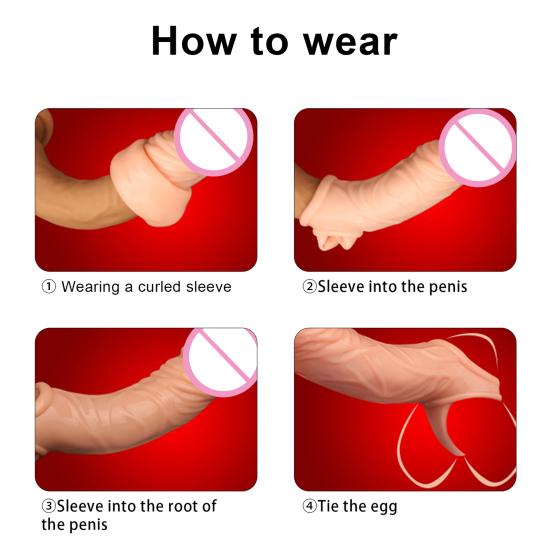 How to wear

① Wearing a curled sleeve

②Sleeve into the penis

③Sleeve into the root of the penis

④Tie the egg