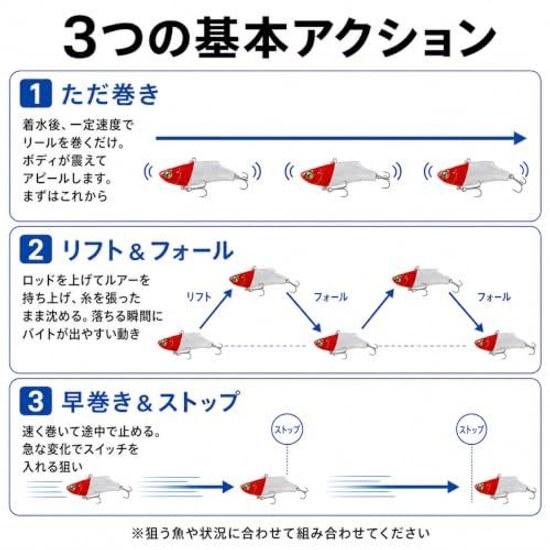 3つの基本アクション

1 ただ巻き

着水後、一定速度でリールを巻くだけ。ボディが震えてアピールします。まずはこれから

2 リフト＆フォール

ロッドを上げてルアーを持ち上げ、糸を張ったまま沈める。落ちる瞬間にバイトが出やすい動き

リフト
フォール
フォール

3 早巻き＆ストップ

速く巻いて途中で止める。急な変化でスイッチを入れる狙い

ストップ
ストップ

※狙う魚や状況に合わせて組み合わせてください