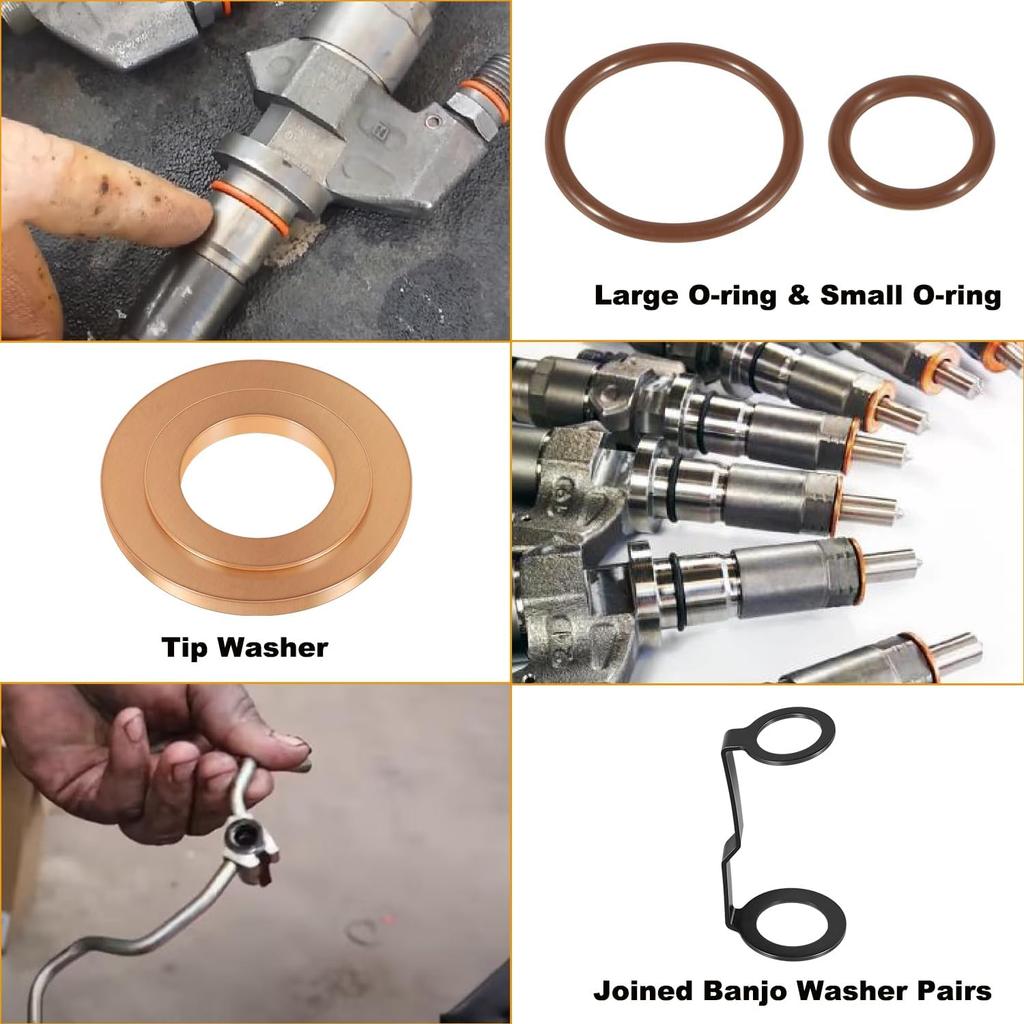 Large O-ring & Small O-ring

Tip Washer

Joined Banjo Washer Pairs