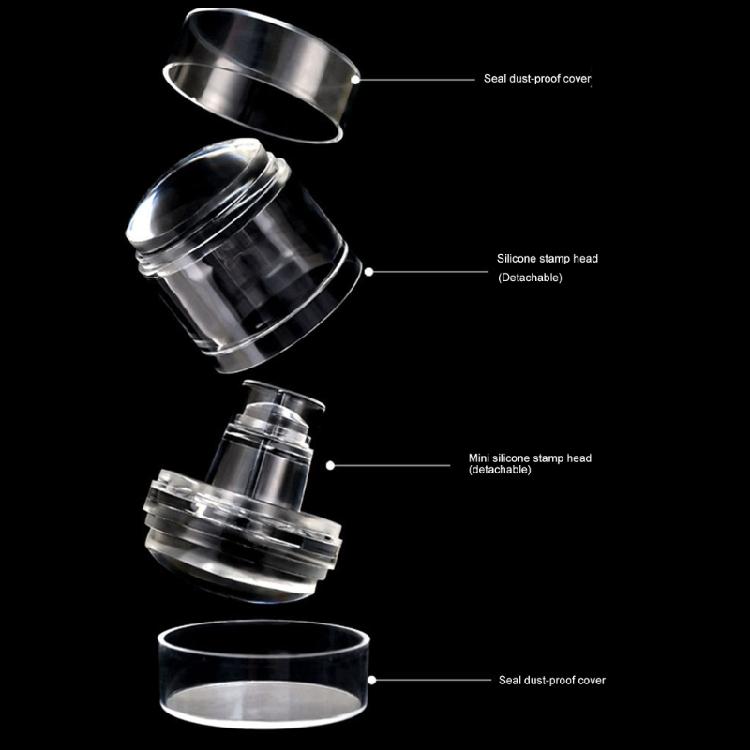 Seal dust-proof cover

Silicone stamp head
(Detachable)

Mini silicone stamp head
(detachable)

Seal dust-proof cover