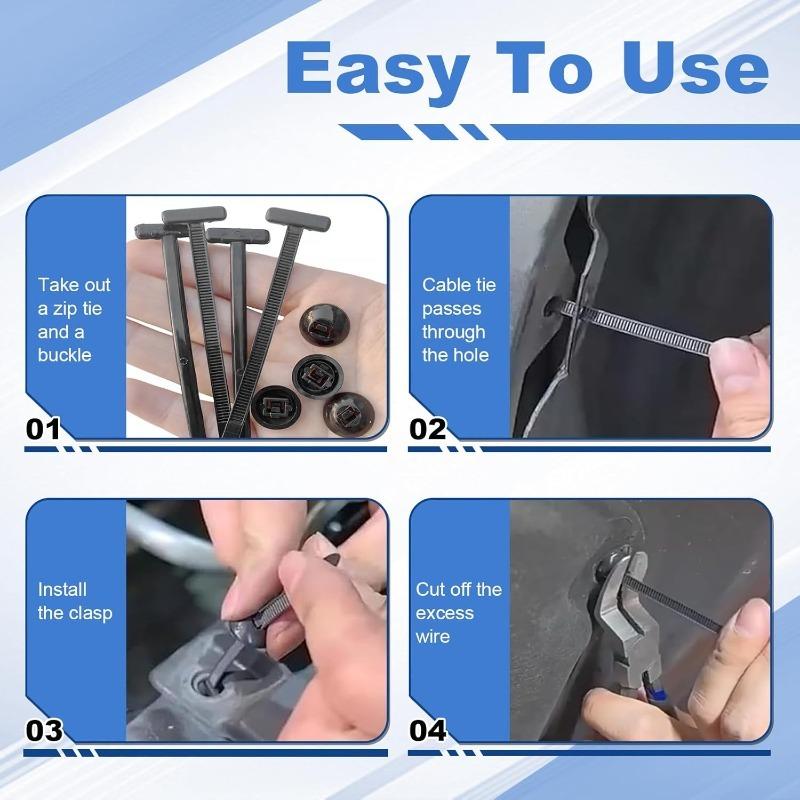 Easy To Use

Take out a zip tie and a buckle

01

Cable tie passes through the hole

02

Install the clasp

03

Cut off the excess wire

04