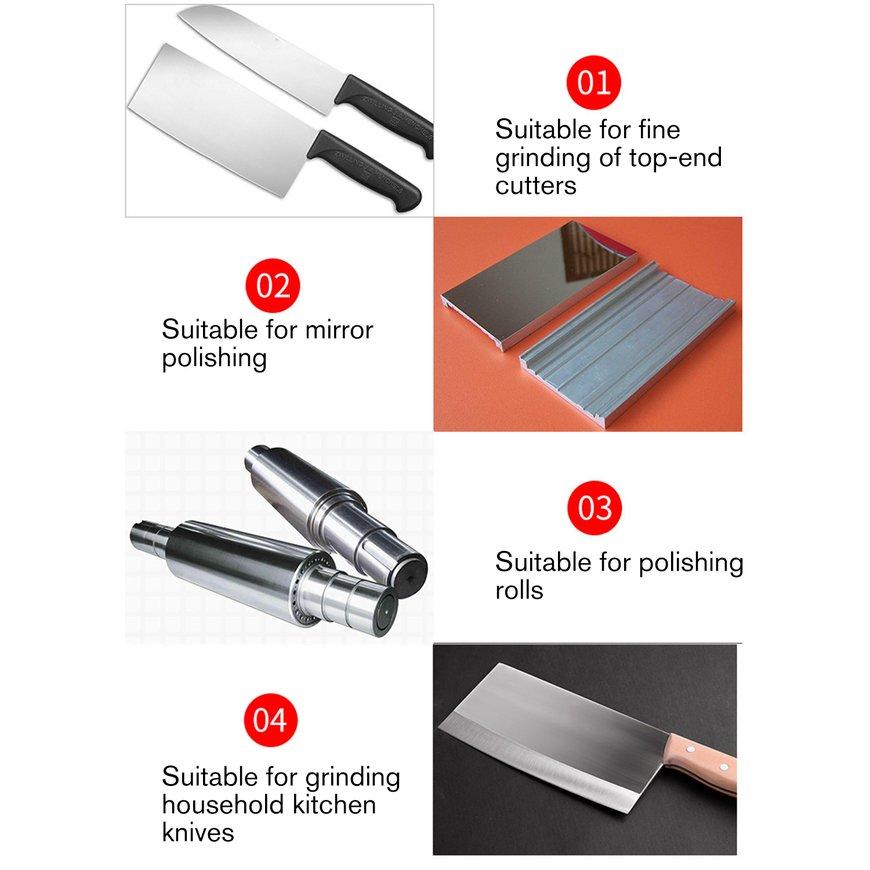 01

Suitable for fine grinding of top-end cutters

02

Suitable for mirror polishing

03

Suitable for polishing rolls

04

Suitable for grinding household kitchen knives