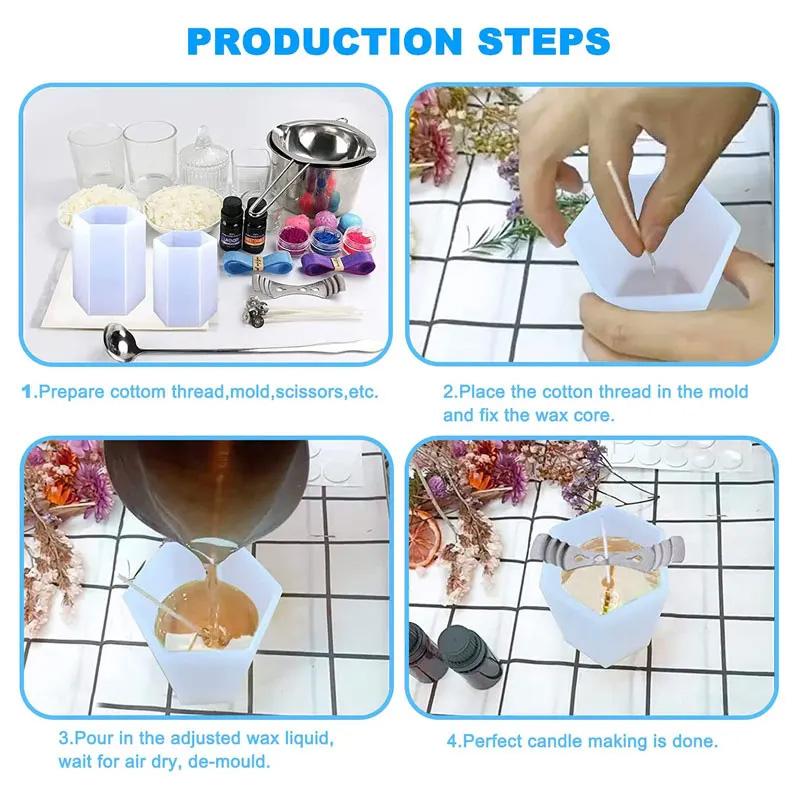 PRODUCTION STEPS

1.Prepare cottom thread,mold,scissors,etc.

2.Place the cotton thread in the mold and fix the wax core.

3.Pour in the adjusted wax liquid, wait for air dry, de-mould.

4.Perfect candle making is done.