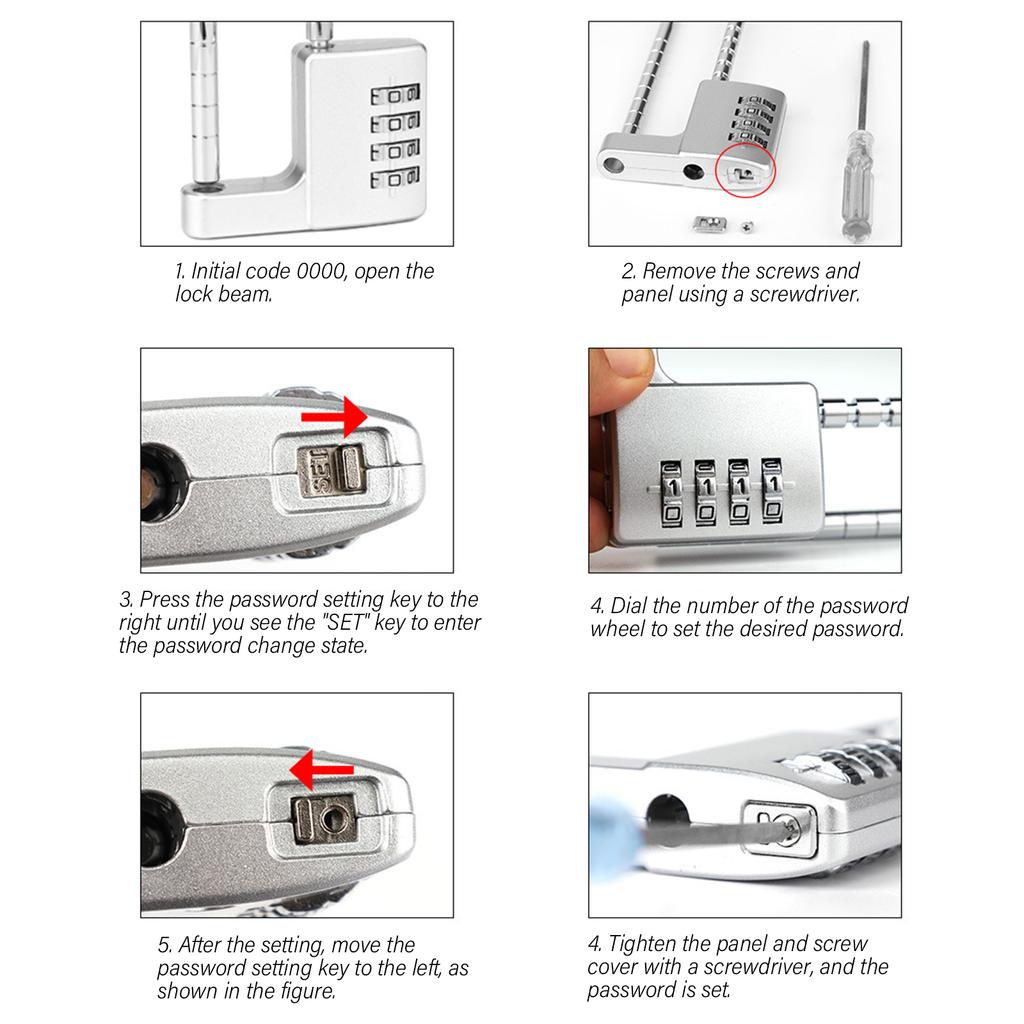 1. Initial code 0000, open the lock beam.

2. Remove the screws and panel using a screwdriver.

SET

3. Press the password setting key to the right until you see the "SET" key to enter the password change state.

1 1 1 1

4. Dial the number of the password wheel to set the desired password.

5. After the setting, move the password setting key to the left, as shown in the figure.

4. Tighten the panel and screw cover with a screwdriver, and the password is set.