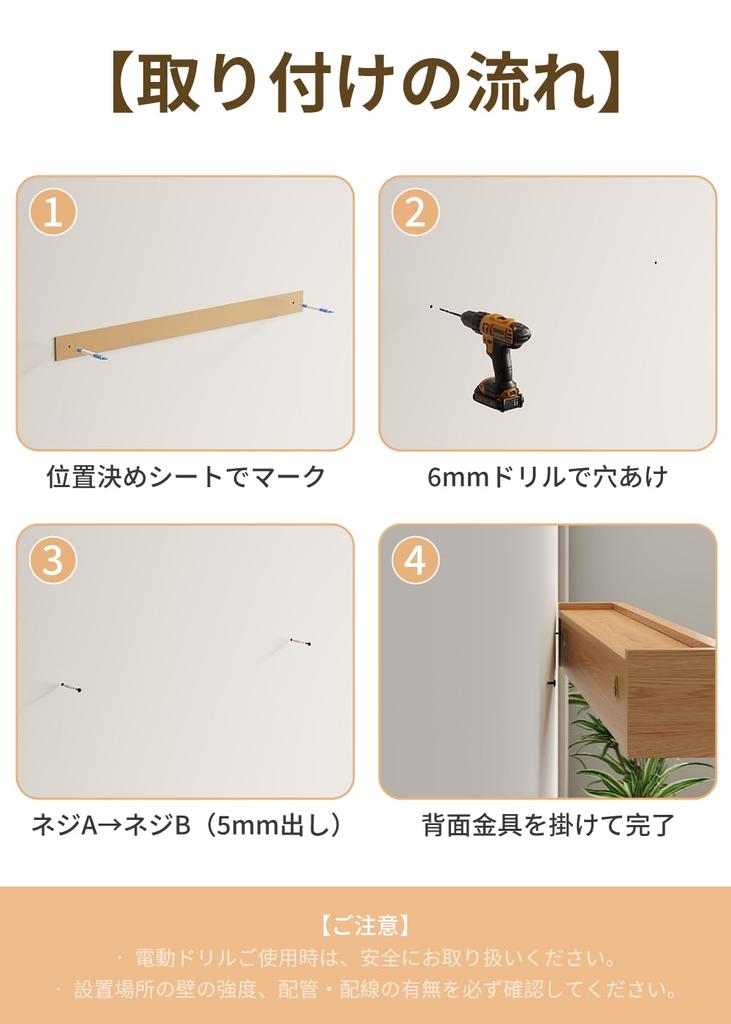 【取り付けの流れ】

1

位置決めシートでマーク

2

6mmドリルで穴あけ

3

ネジA→ネジB（5mm出し）

4

背面金具を掛けて完了

【ご注意】
・電動ドリルご使用時は、安全にお取り扱いください。
・設置場所の壁の強度、配管・配線の有無を必ず確認してください。