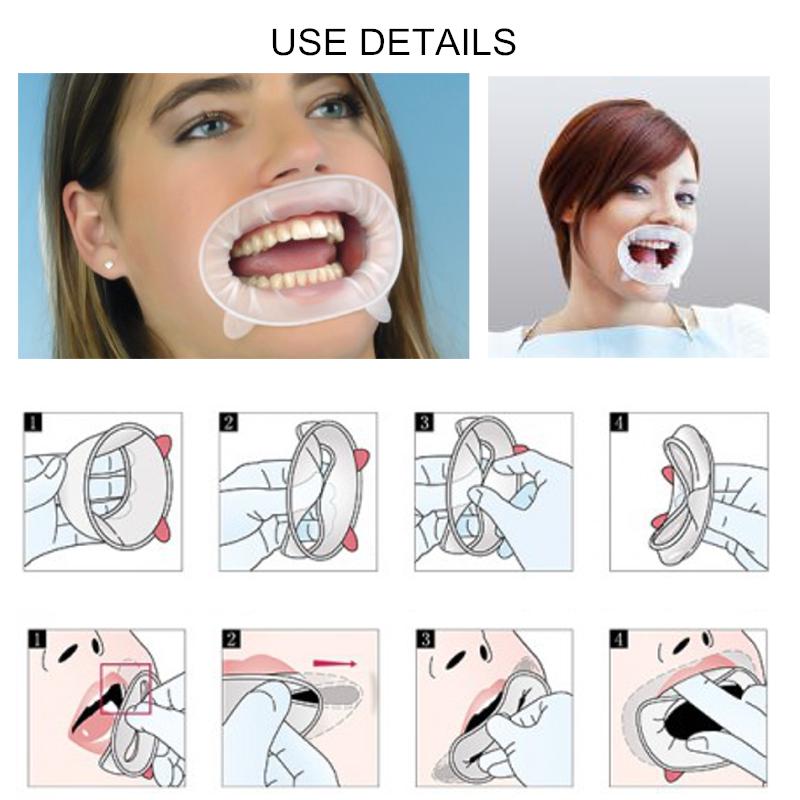 USE DETAILS

1

2

3

4

1

2

3

4