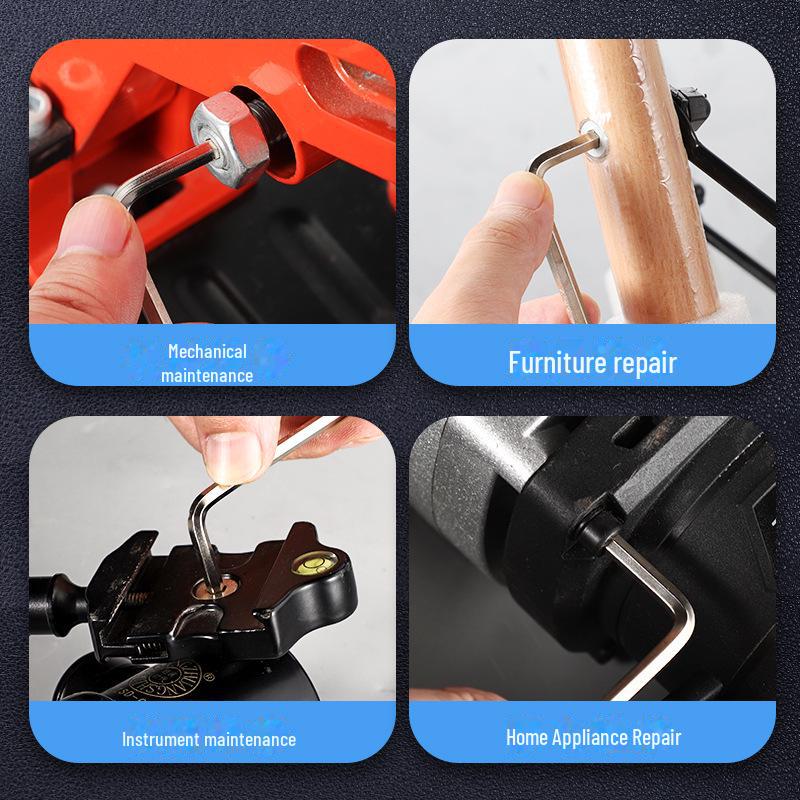 Mechanical maintenance

Furniture repair

Instrument maintenance

Home Appliance Repair