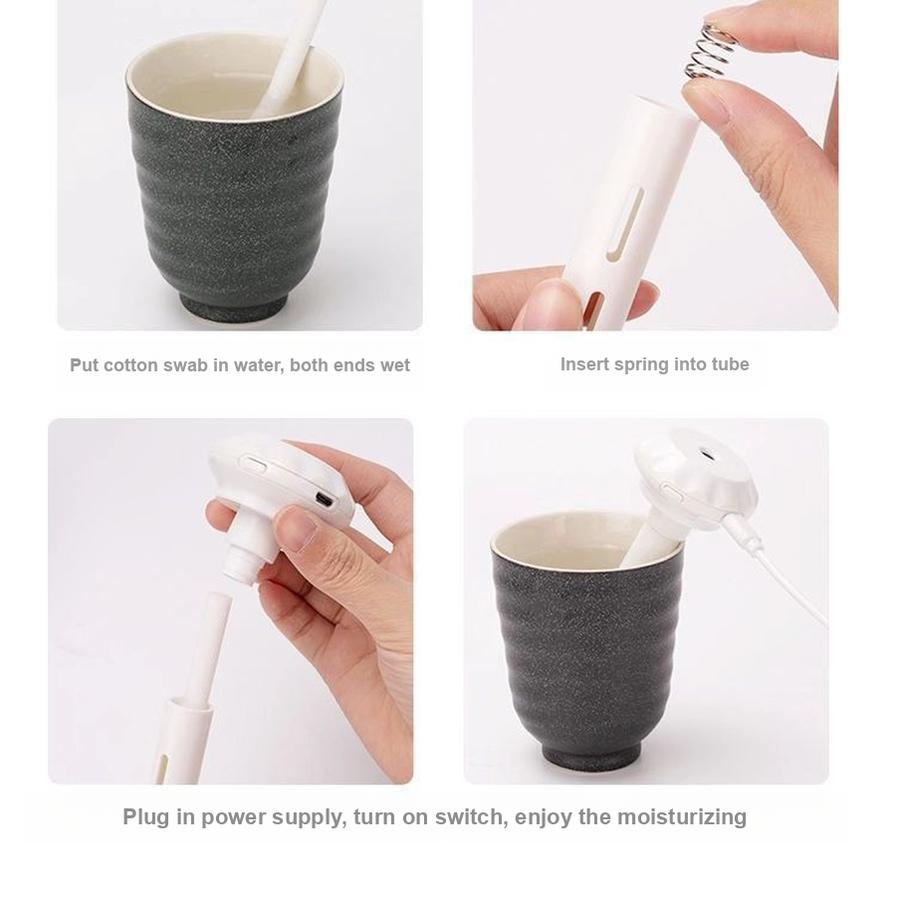 Put cotton swab in water, both ends wet

Insert spring into tube

Plug in power supply, turn on switch, enjoy the moisturizing