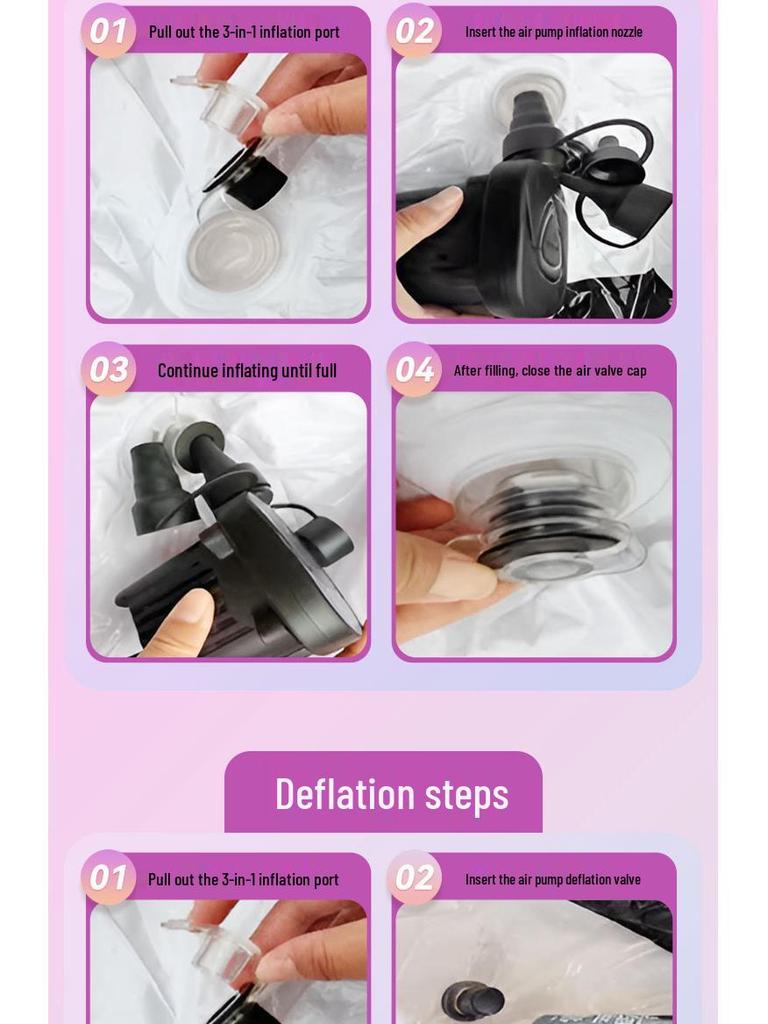 01 Pull out the 3-in-1 inflation port

02 Insert the air pump inflation nozzle

03 Continue inflating until full

04 After filling, close the air valve cap

Deflation steps

01 Pull out the 3-in-1 inflation port

02 Insert the air pump deflation valve