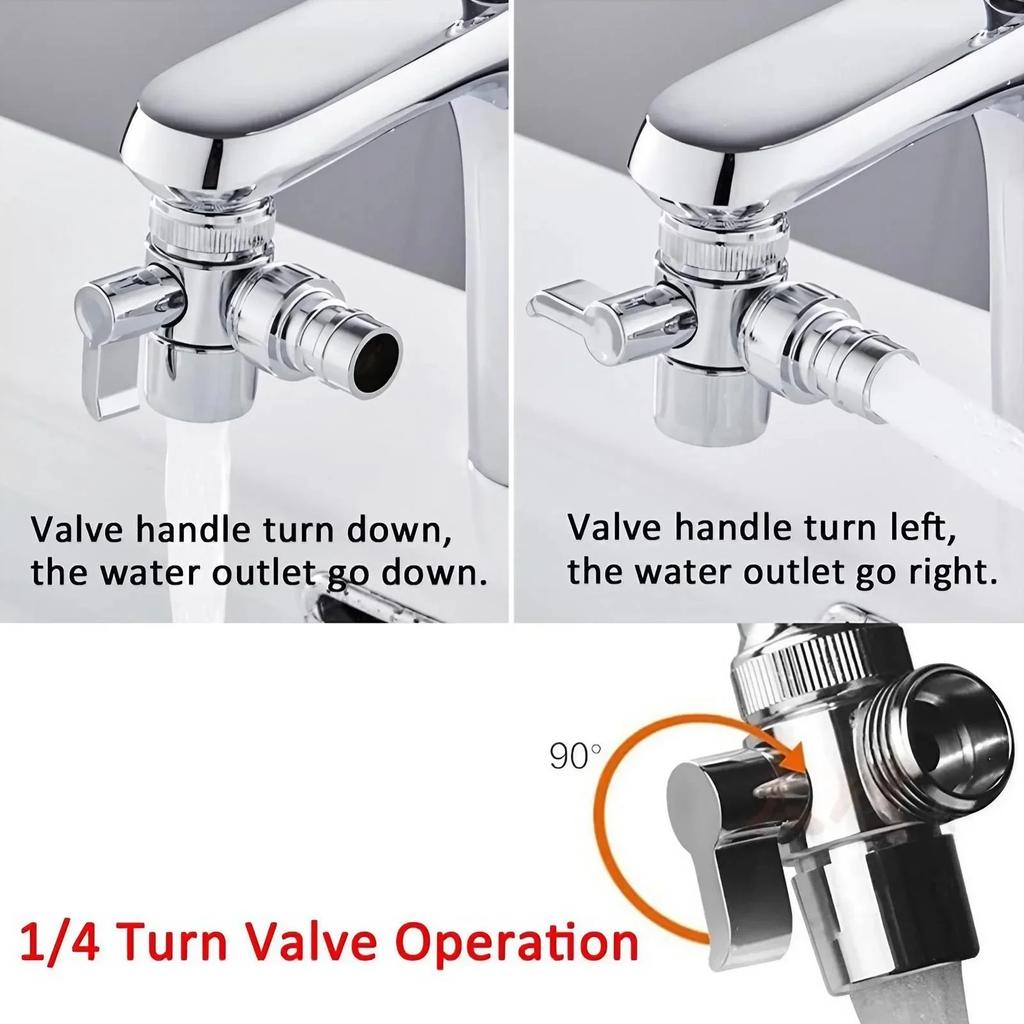 Valve handle turn down, the water outlet go down.

Valve handle turn left, the water outlet go right.

90°

1/4 Turn Valve Operation