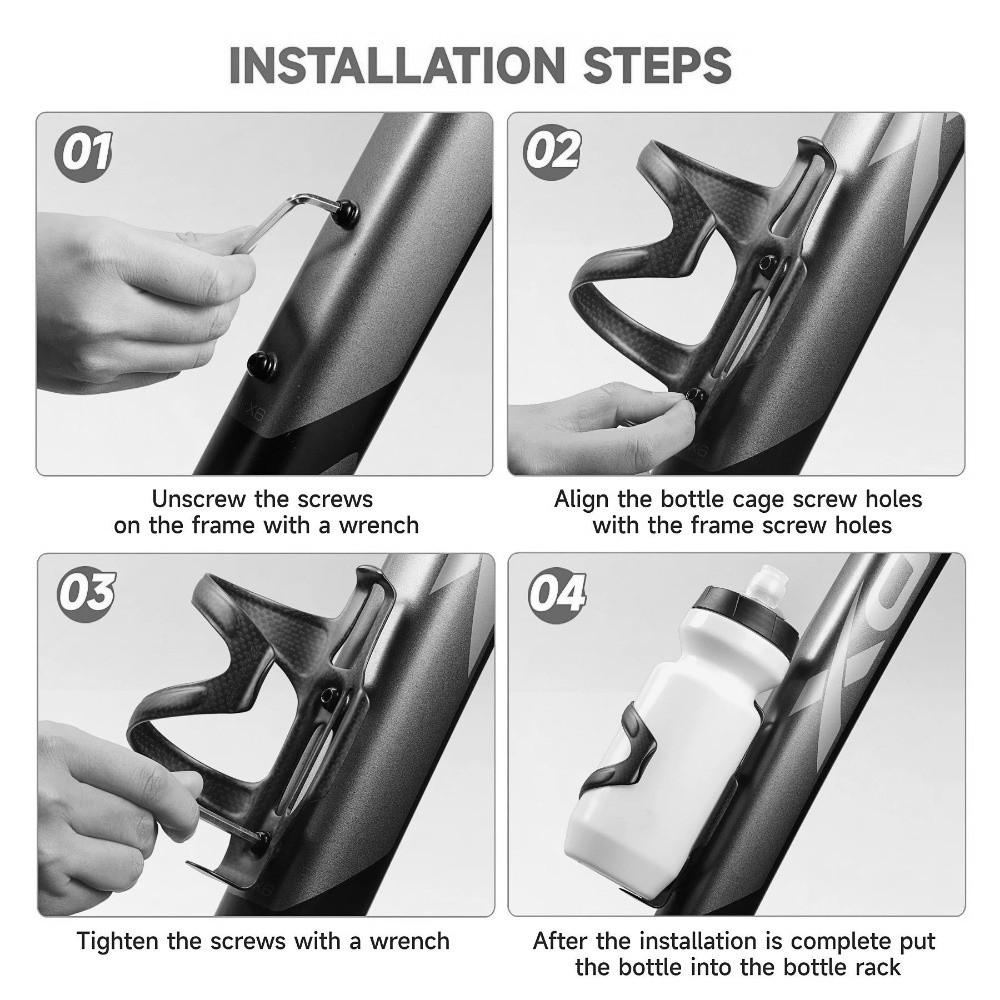 INSTALLATION STEPS

01

Unscrew the screws on the frame with a wrench

02

Align the bottle cage screw holes with the frame screw holes

03

Tighten the screws with a wrench

04

After the installation is complete put the bottle into the bottle rack