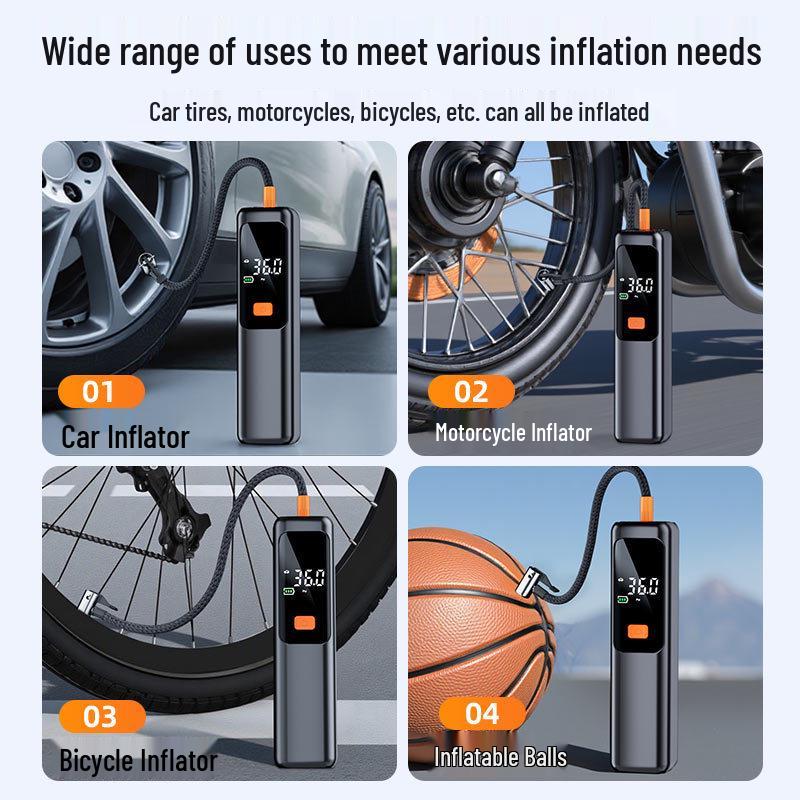 Wide range of uses to meet various inflation needs

Car tires, motorcycles, bicycles, etc. can all be inflated

36.0

01

Car Inflator

36.0

02

Motorcycle Inflator

36.0

03

Bicycle Inflator

36.0

04

Inflatable Balls