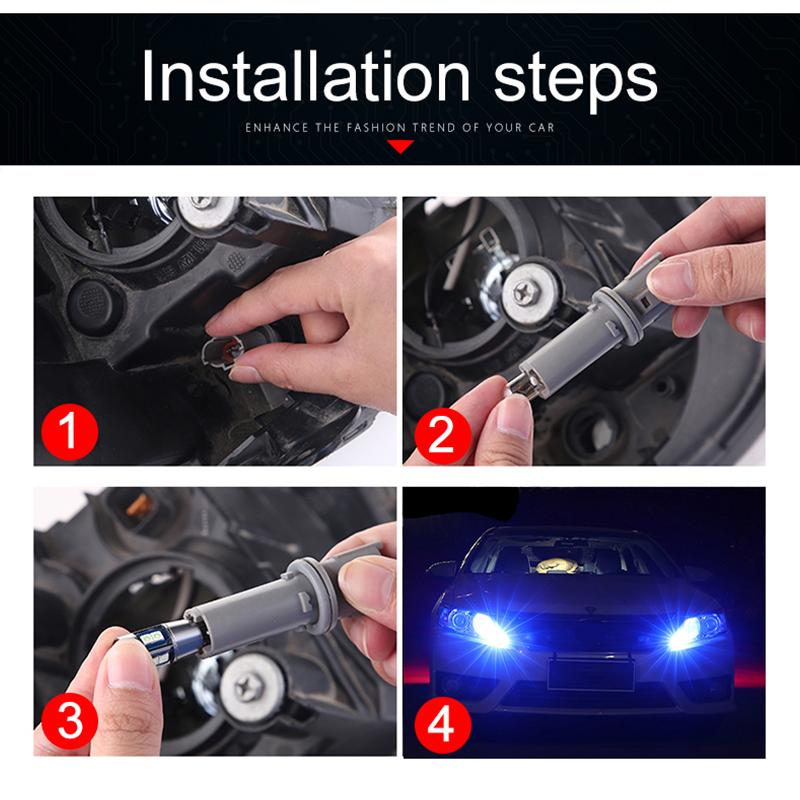 Installation steps

ENHANCE THE FASHION TREND OF YOUR CAR

1

2

3

4