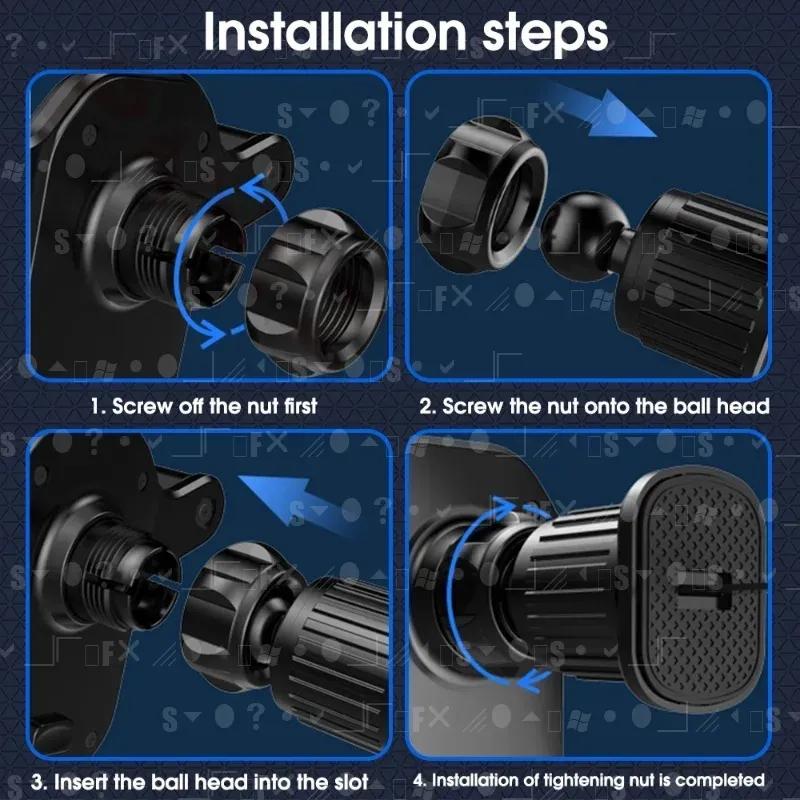 Installation steps

1. Screw off the nut first

2. Screw the nut onto the ball head

3. Insert the ball head into the slot

4. Installation of tightening nut is completed