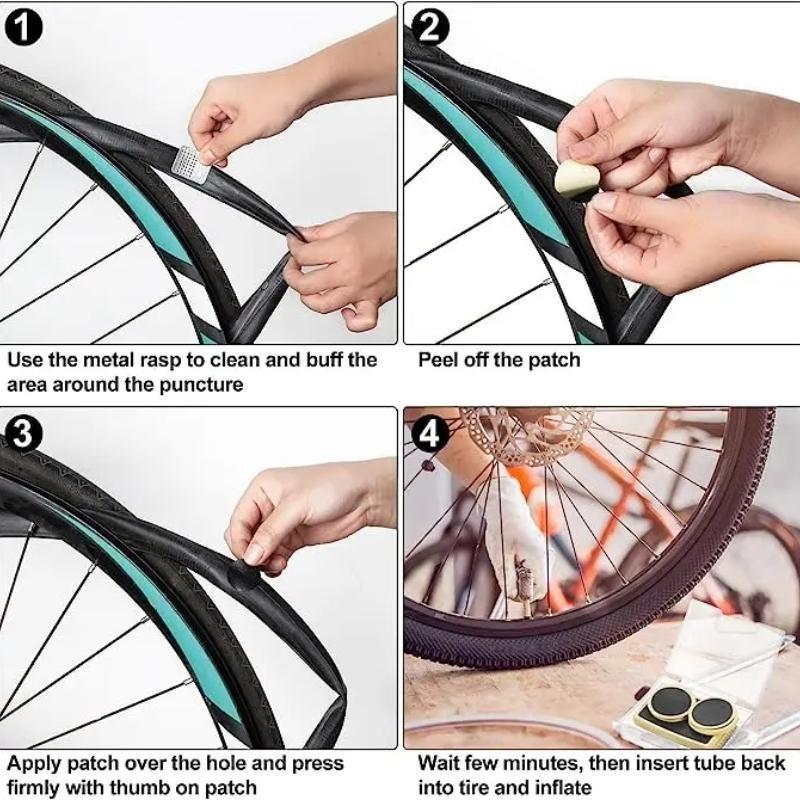 1

Use the metal rasp to clean and buff the area around the puncture

2

Peel off the patch

3

Apply patch over the hole and press firmly with thumb on patch

4

Wait few minutes, then insert tube back into tire and inflate