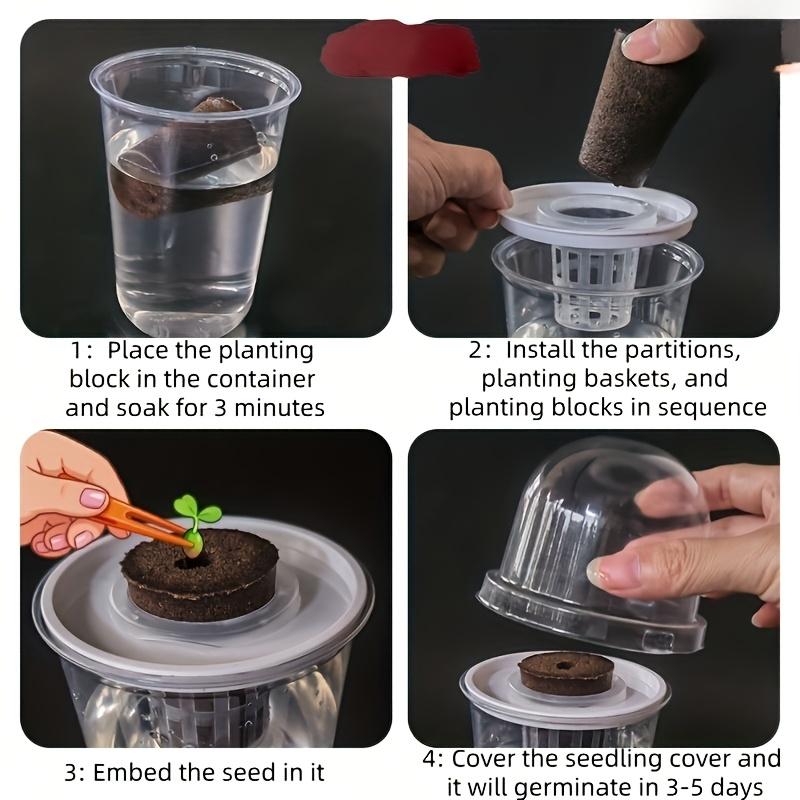 1: Place the planting block in the container and soak for 3 minutes

2: Install the partitions, planting baskets, and planting blocks in sequence

3: Embed the seed in it

4: Cover the seedling cover and it will germinate in 3-5 days