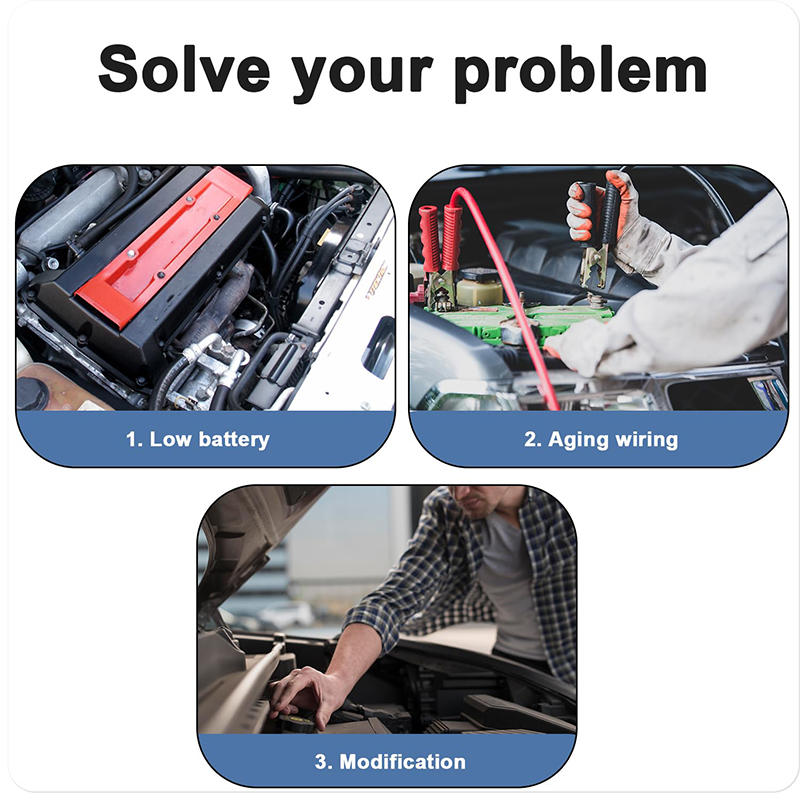 Solve your problem

1. Low battery

2. Aging wiring

3. Modification