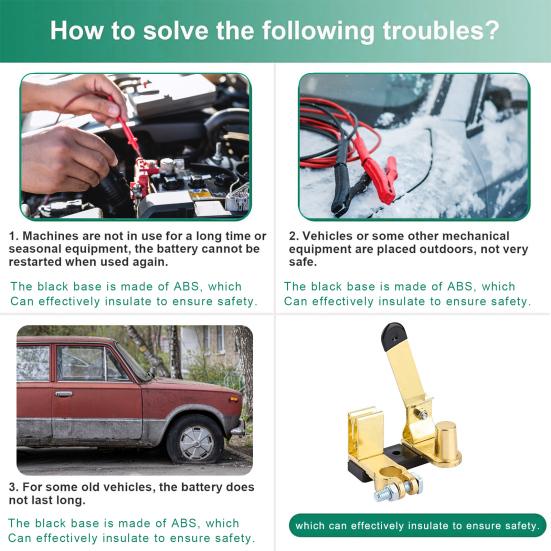 How to solve the following troubles?

1. Machines are not in use for a long time or seasonal equipment, the battery cannot be restarted when used again.

The black base is made of ABS, which Can effectively insulate to ensure safety.

2. Vehicles or some other mechanical equipment are placed outdoors, not very safe.

The black base is made of ABS, which Can effectively insulate to ensure safety.

3. For some old vehicles, the battery does not last long.

The black base is made of ABS, which Can effectively insulate to ensure safety.

which can effectively insulate to ensure safety.