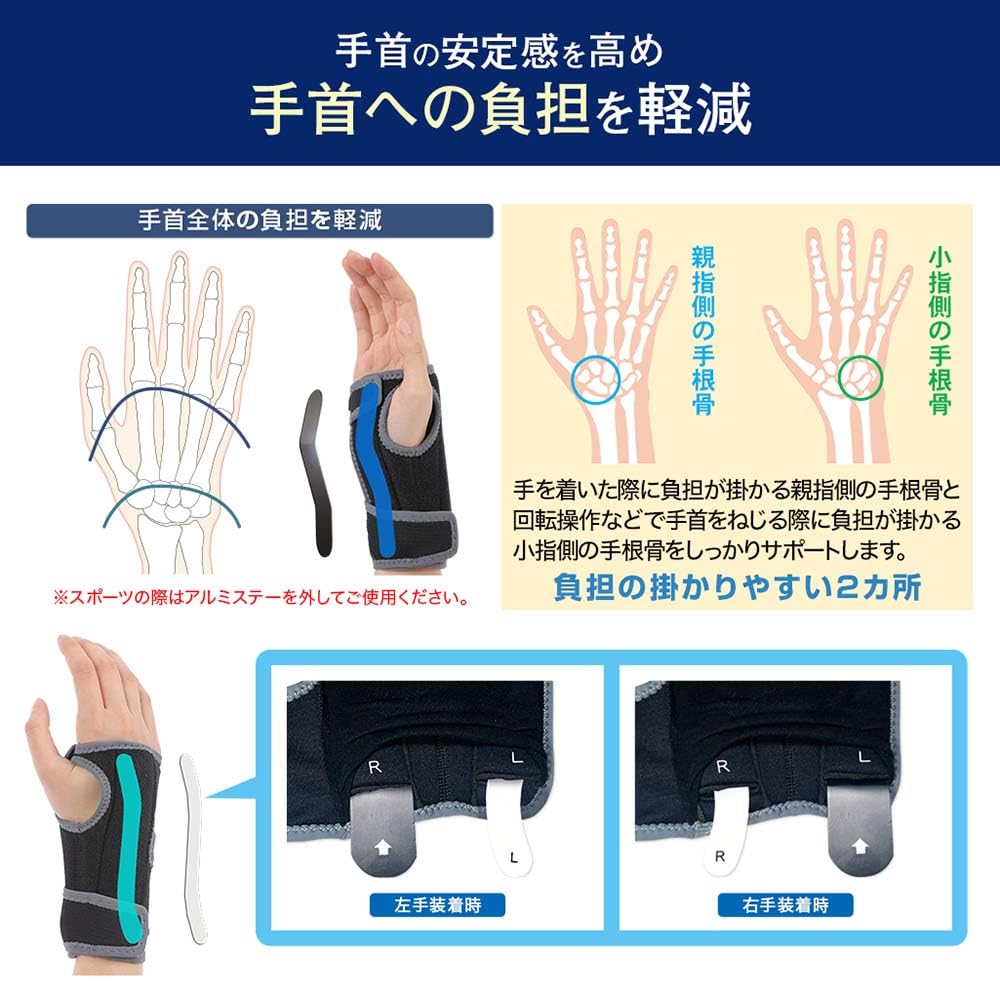 手首の安定感を高め
手首への負担を軽減

手首全体の負担を軽減

※スポーツの際はアルミステーを外してご使用ください。

親指側の手根骨

小指側の手根骨

手を着いた際に負担が掛かる親指側の手根骨と回転操作などで手首をねじる際に負担が掛かる小指側の手根骨をしっかりサポートします。

負担の掛かりやすい2カ所

R
L
L
左手装着時

R
L
R
右手装着時