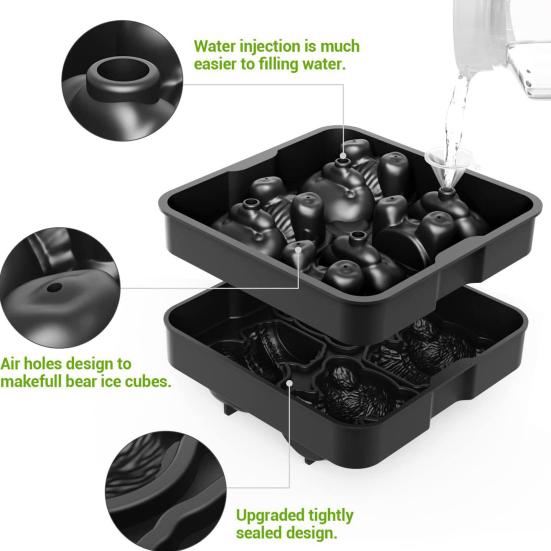 Water injection is much easier to filling water.

Air holes design to makefull bear ice cubes.

Upgraded tightly sealed design.