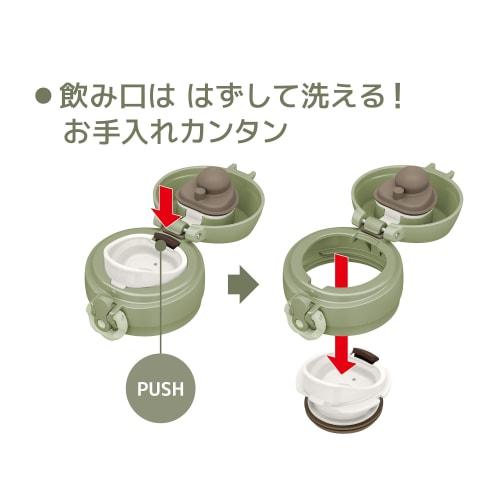 ● 飲み口は はずして洗える！
お手入れカンタン

PUSH