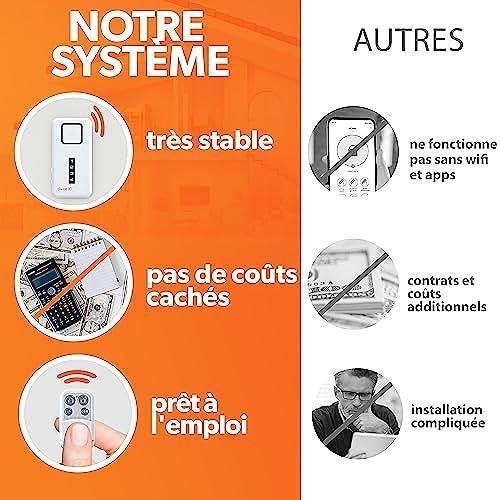 NOTRE SYSTÈME

très stable

pas de coûts cachés

prêt à l'emploi

AUTRES

ne fonctionne pas sans wifi et apps

contrats et coûts additionnels

installation compliquée