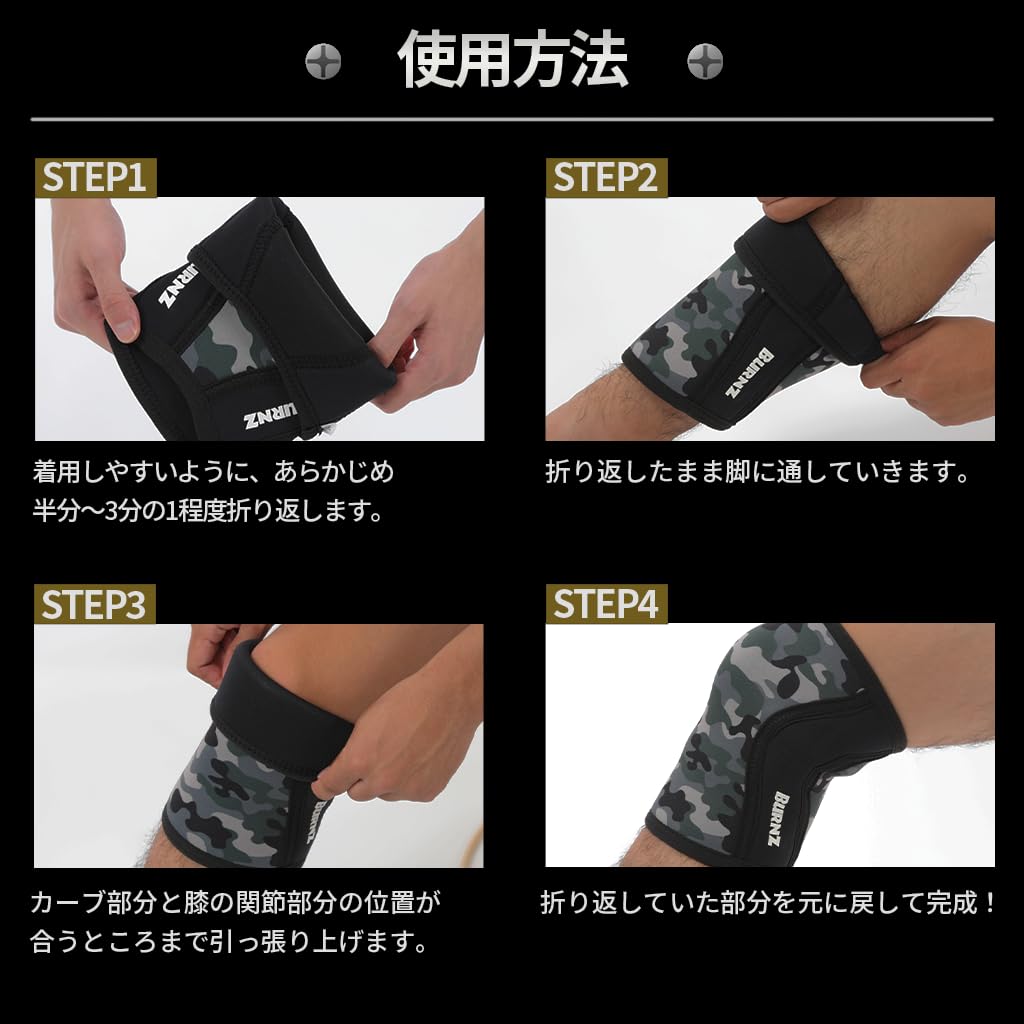 使用方法

STEP1

BURNZ

BURNZ

着用しやすいように、あらかじめ半分〜3分の1程度折り返します。

STEP2

BURNZ

折り返したまま脚に通していきます。

STEP3

BURNZ

カーブ部分と膝の関節部分の位置が合うところまで引っ張り上げます。

STEP4

BURNZ

折り返していた部分を元に戻して完成！