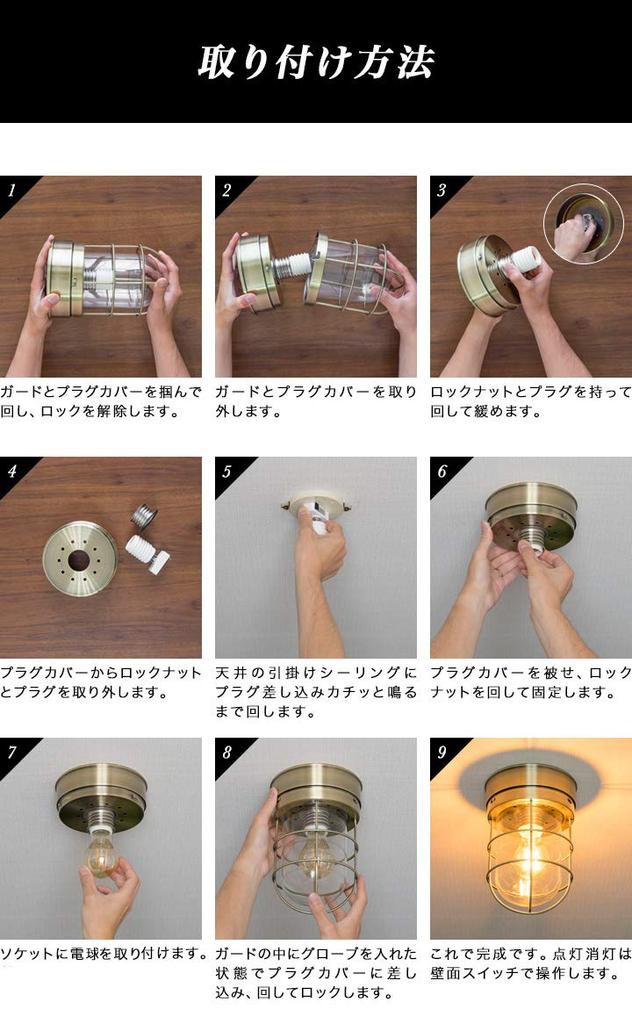 取り付け方法

1
ガードとプラグカバーを掴んで回し、ロックを解除します。

2
ガードとプラグカバーを取り外します。

3
ロックナットとプラグを持って回して緩めます。

4
プラグカバーからロックナットとプラグを取り外します。

5
天井の引掛けシーリングにプラグ差し込みカチッと鳴るまで回します。

6
プラグカバーを被せ、ロックナットを回して固定します。

7
ソケットに電球を取り付けます。

8
ガードの中にグローブを入れた状態でプラグカバーに差し込み、回してロックします。

9
これで完成です。点灯消灯は壁面スイッチで操作します。