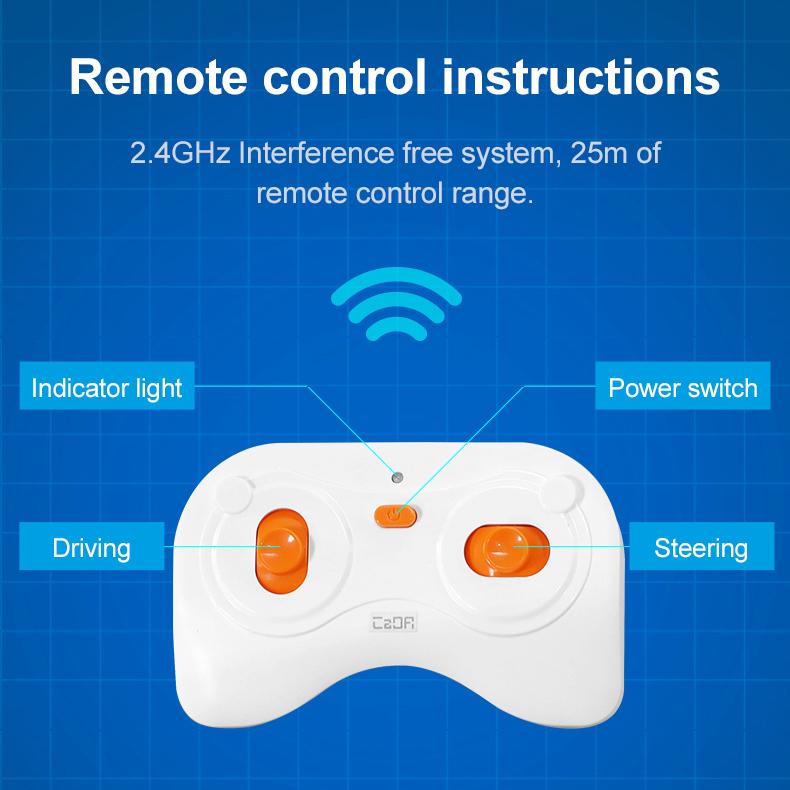 Remote control instructions

2.4GHz Interference free system, 25m of remote control range.

Indicator light

Power switch

Driving

Steering

CaDA