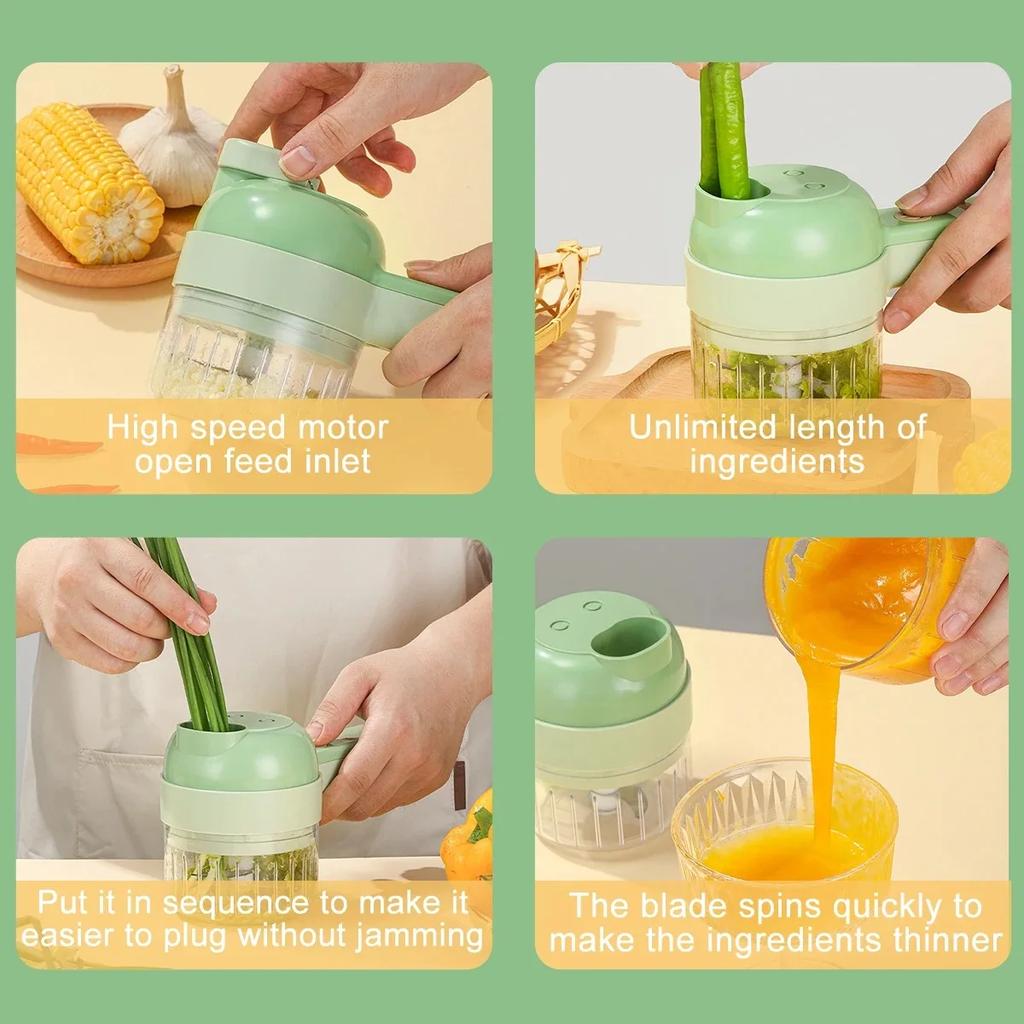 High speed motor open feed inlet

Unlimited length of ingredients

Put it in sequence to make it easier to plug without jamming

The blade spins quickly to make the ingredients thinner