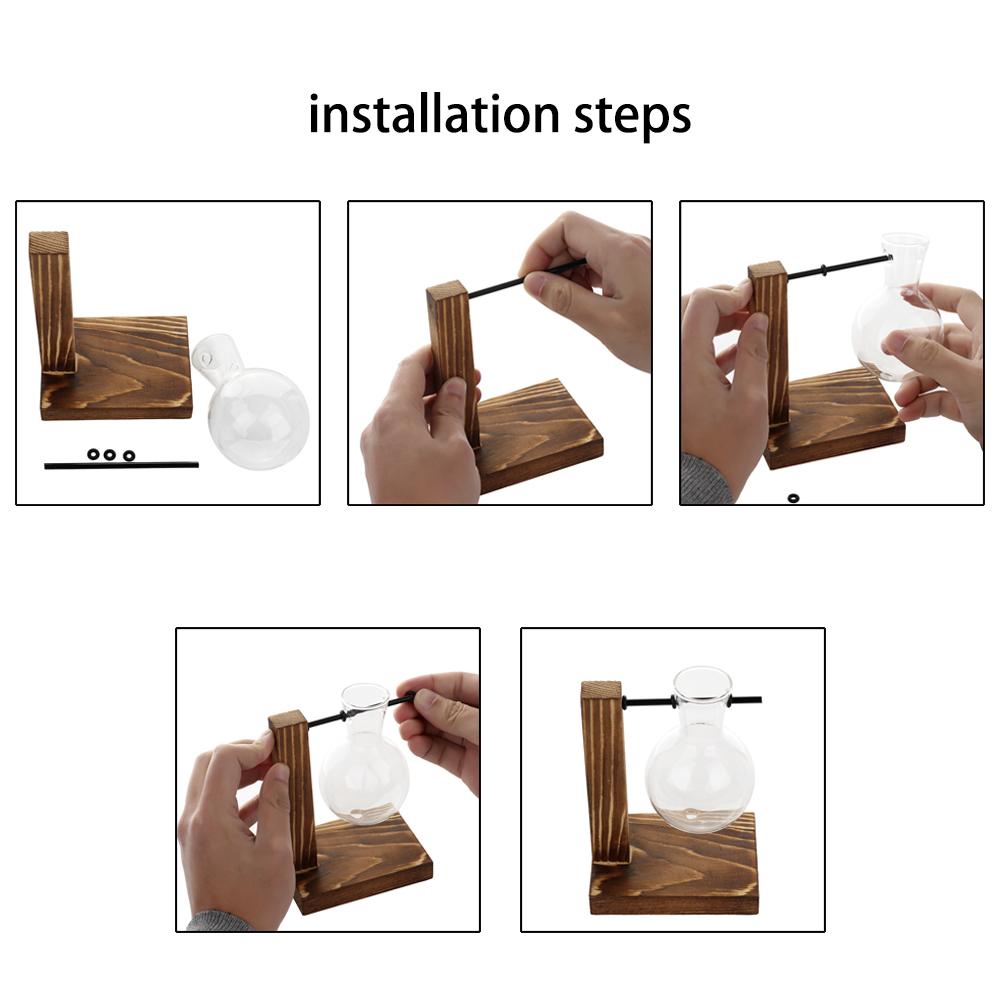 installation steps