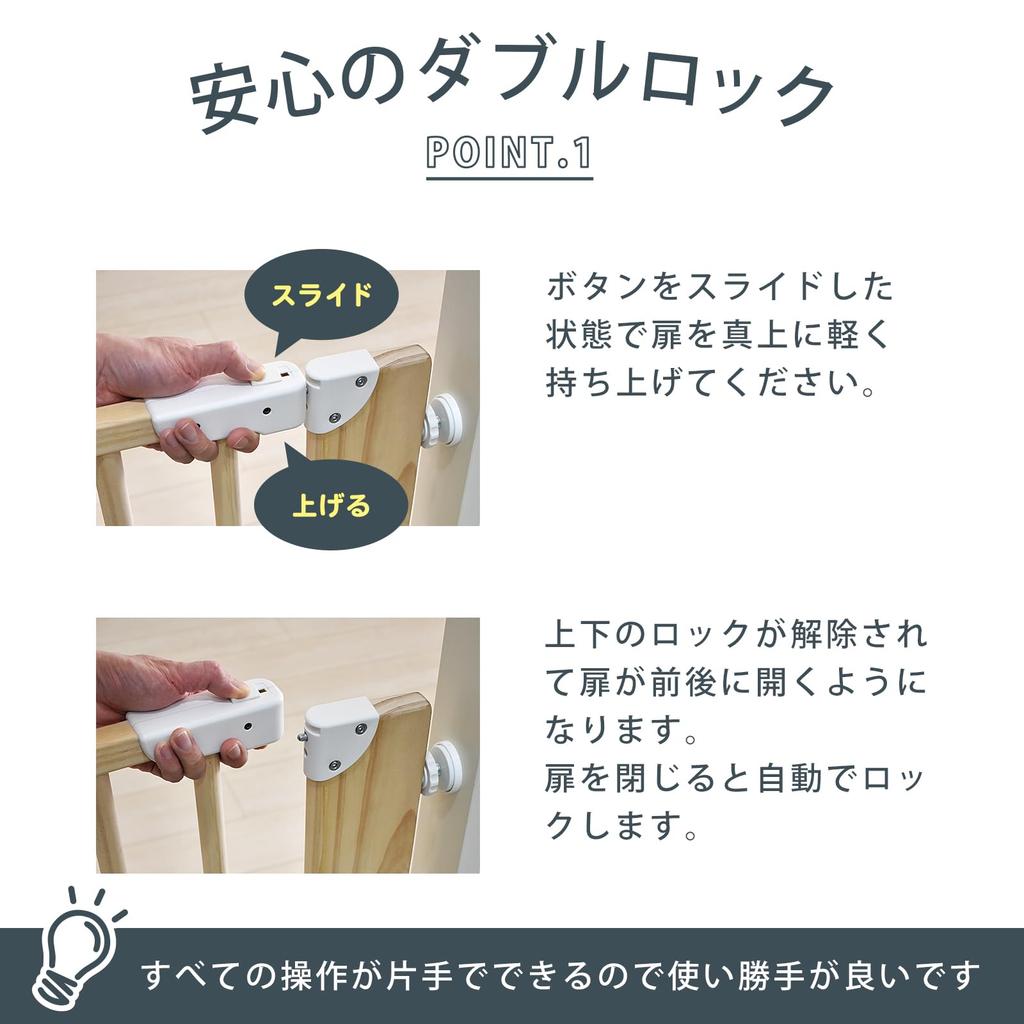 安心のダブルロック
POINT.1

スライド

上げる

ボタンをスライドした状態で扉を真上に軽く持ち上げてください。

上下のロックが解除されて扉が前後に開くようになります。
扉を閉じると自動でロックします。

すべての操作が片手でできるので使い勝手が良いです