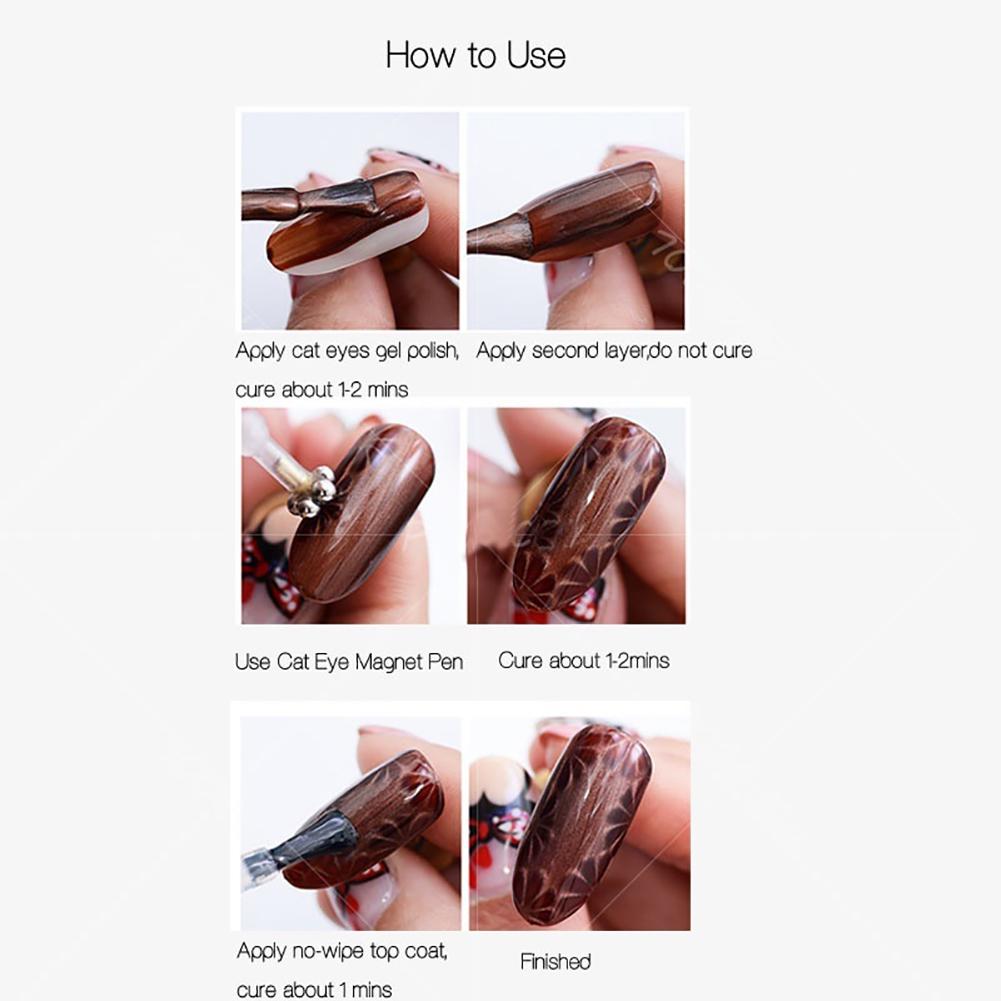 How to Use

Apply cat eyes gel polish, cure about 1-2 mins

Apply second layer,do not cure

Use Cat Eye Magnet Pen

Cure about 1-2mins

Apply no-wipe top coat, cure about 1 mins

Finished