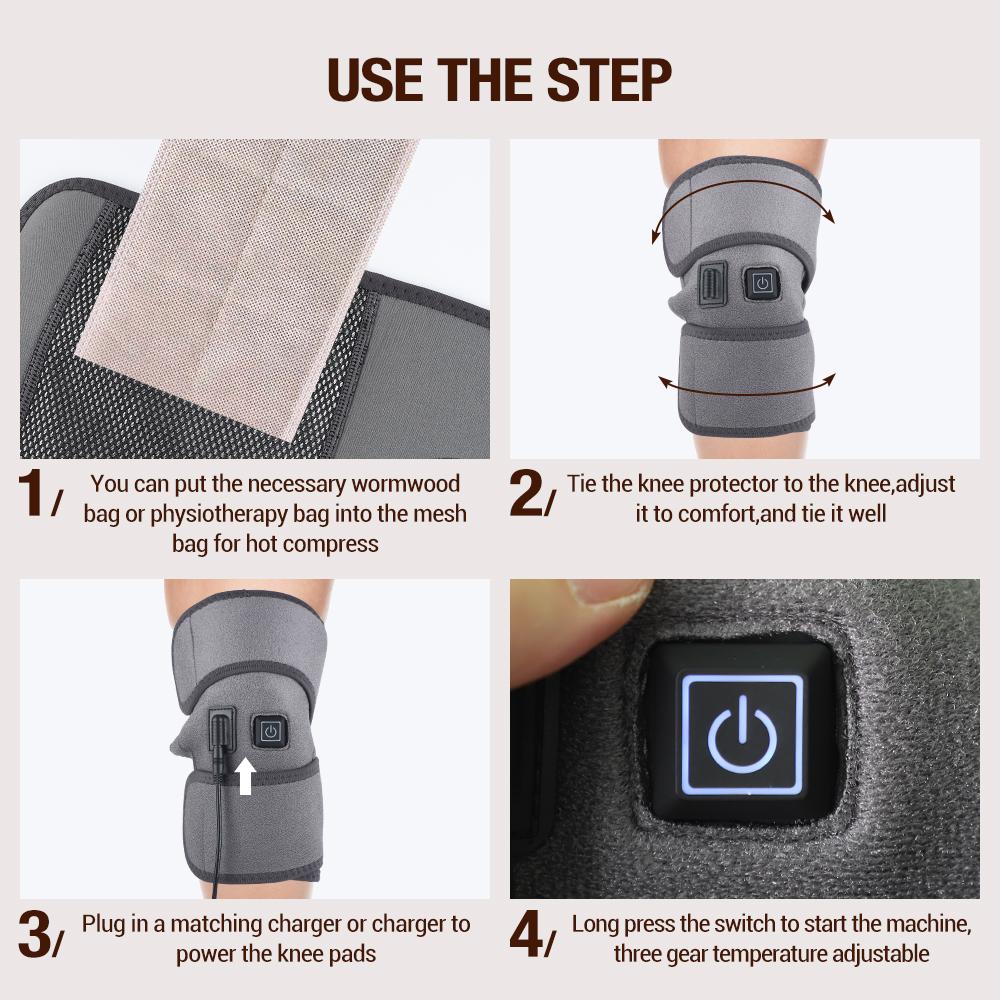 USE THE STEP

1/ You can put the necessary wormwood bag or physiotherapy bag into the mesh bag for hot compress

2/ Tie the knee protector to the knee,adjust it to comfort,and tie it well

3/ Plug in a matching charger or charger to power the knee pads

4/ Long press the switch to start the machine, three gear temperature adjustable