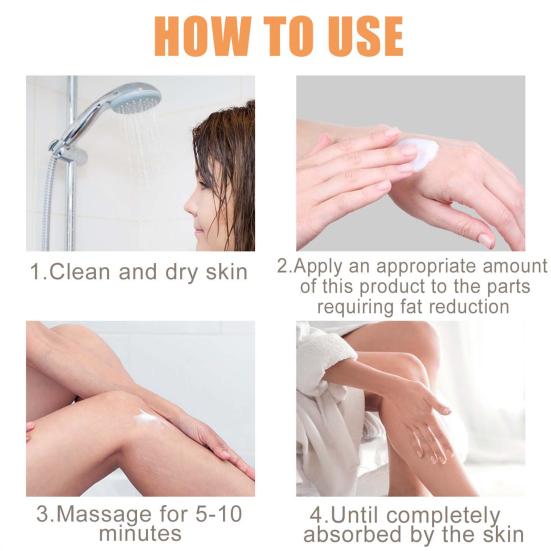 HOW TO USE

1.Clean and dry skin

2.Apply an appropriate amount of this product to the parts requiring fat reduction

3.Massage for 5-10 minutes

4.Until completely absorbed by the skin