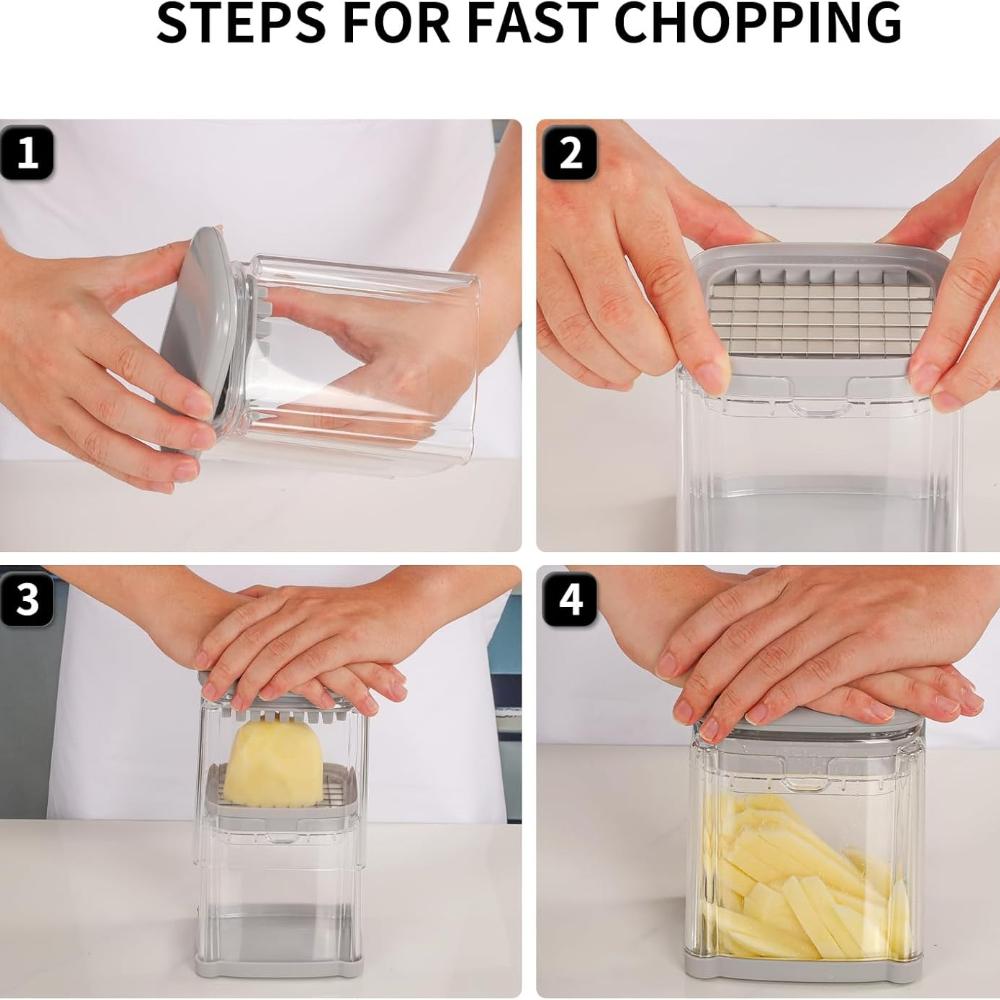 STEPS FOR FAST CHOPPING

1

2

3

4