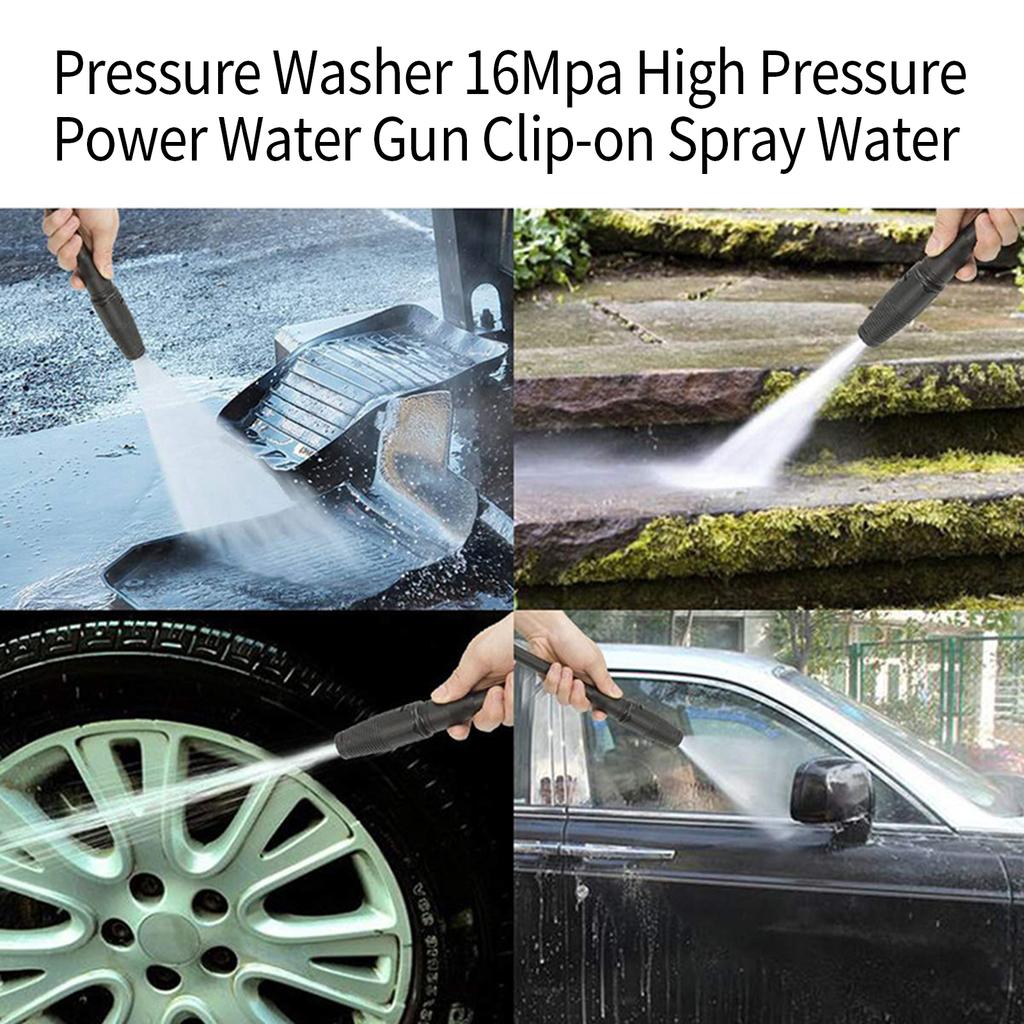 Pressure Washer 16Mpa High Pressure Power Water Gun Clip-on Spray Water