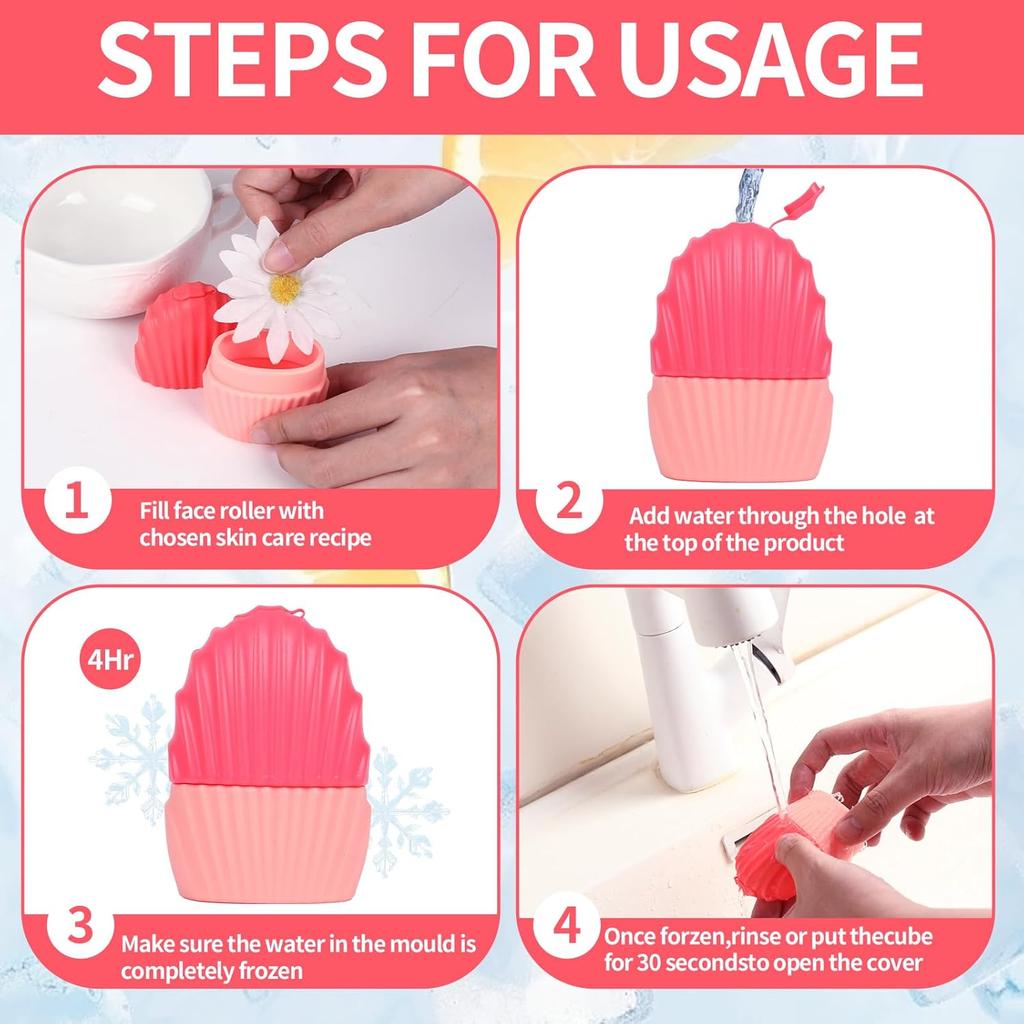 STEPS FOR USAGE

1 Fill face roller with chosen skin care recipe

2 Add water through the hole at the top of the product

4Hr

3 Make sure the water in the mould is completely frozen

4 Once forzen,rinse or put thecube for 30 secondsto open the cover