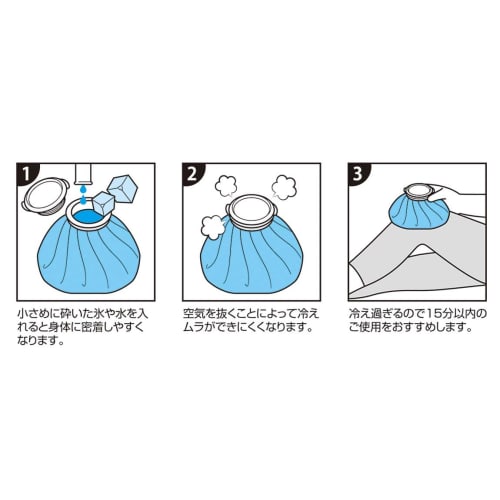 1

小さめに砕いた氷や水を入れると身体に密着しやすくなります。

2

空気を抜くことによって冷えムラができにくくなります。

3

冷え過ぎるので15分以内のご使用をおすすめします。