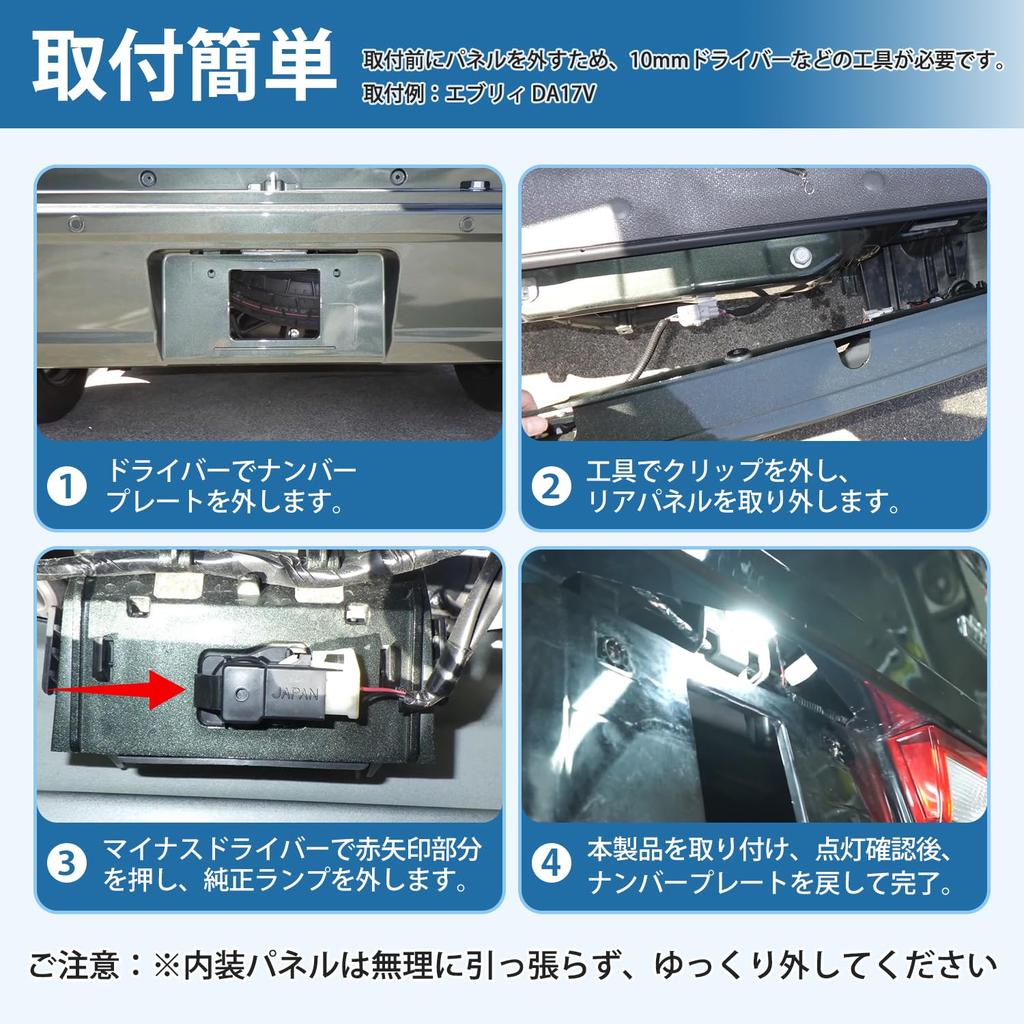 取付簡単

取付前にパネルを外すため、10mmドライバーなどの工具が必要です。
取付例：エブリィ DA17V

1 ドライバーでナンバープレートを外します。

2 工具でクリップを外し、リアパネルを取り外します。

JAPAN

3 マイナスドライバーで赤矢印部分を押し、純正ランプを外します。

4 本製品を取り付け、点灯確認後、ナンバープレートを戻して完了。

ご注意：※内装パネルは無理に引っ張らず、ゆっくり外してください