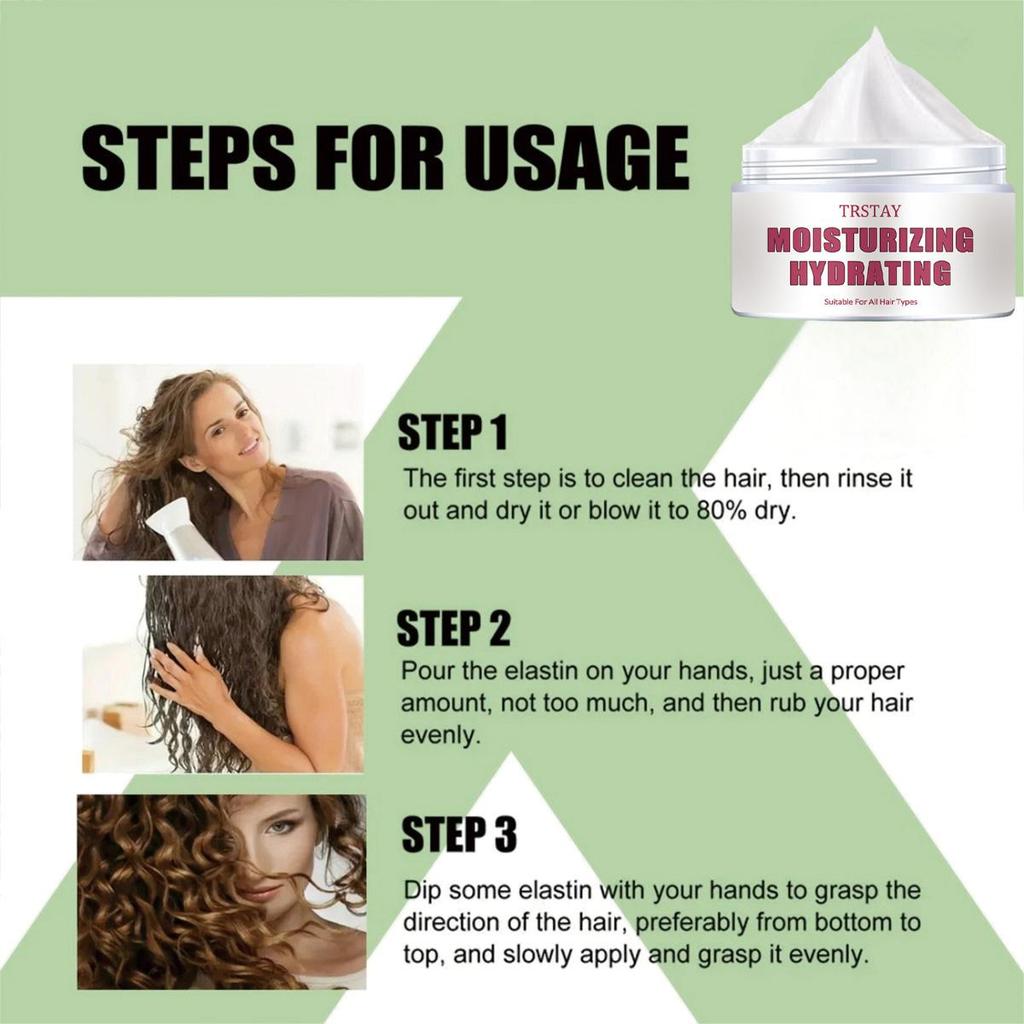 STEPS FOR USAGE

TRSTAY
MOISTURIZING
HYDRATING
Suitable For All Hair Types

STEP 1
The first step is to clean the hair, then rinse it out and dry it or blow it to 80% dry.

STEP 2
Pour the elastin on your hands, just a proper amount, not too much, and then rub your hair evenly.

STEP 3
Dip some elastin with your hands to grasp the direction of the hair, preferably from bottom to top, and slowly apply and grasp it evenly.