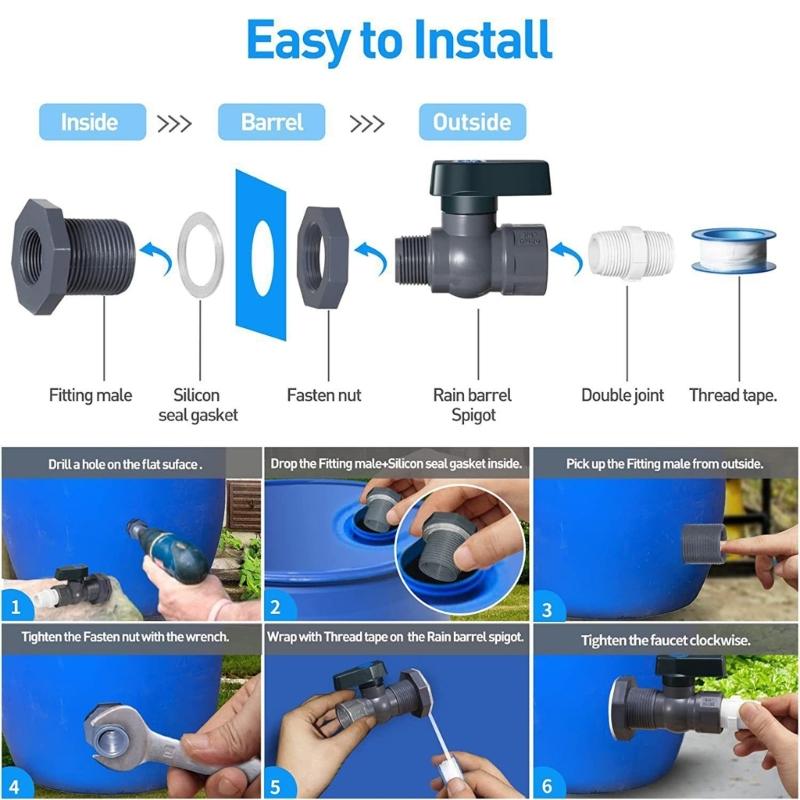 Easy to Install

Inside >>> Barrel >>> Outside

Fitting male

Silicon seal gasket

Fasten nut

Rain barrel Spigot

Double joint

Thread tape.

Drill a hole on the flat suface .

1

Drop the Fitting male+Silicon seal gasket inside.

2

Pick up the Fitting male from outside.

3

Tighten the Fasten nut with the wrench.

4

Wrap with Thread tape on the Rain barrel spigot.

5

Tighten the faucet clockwise.

6