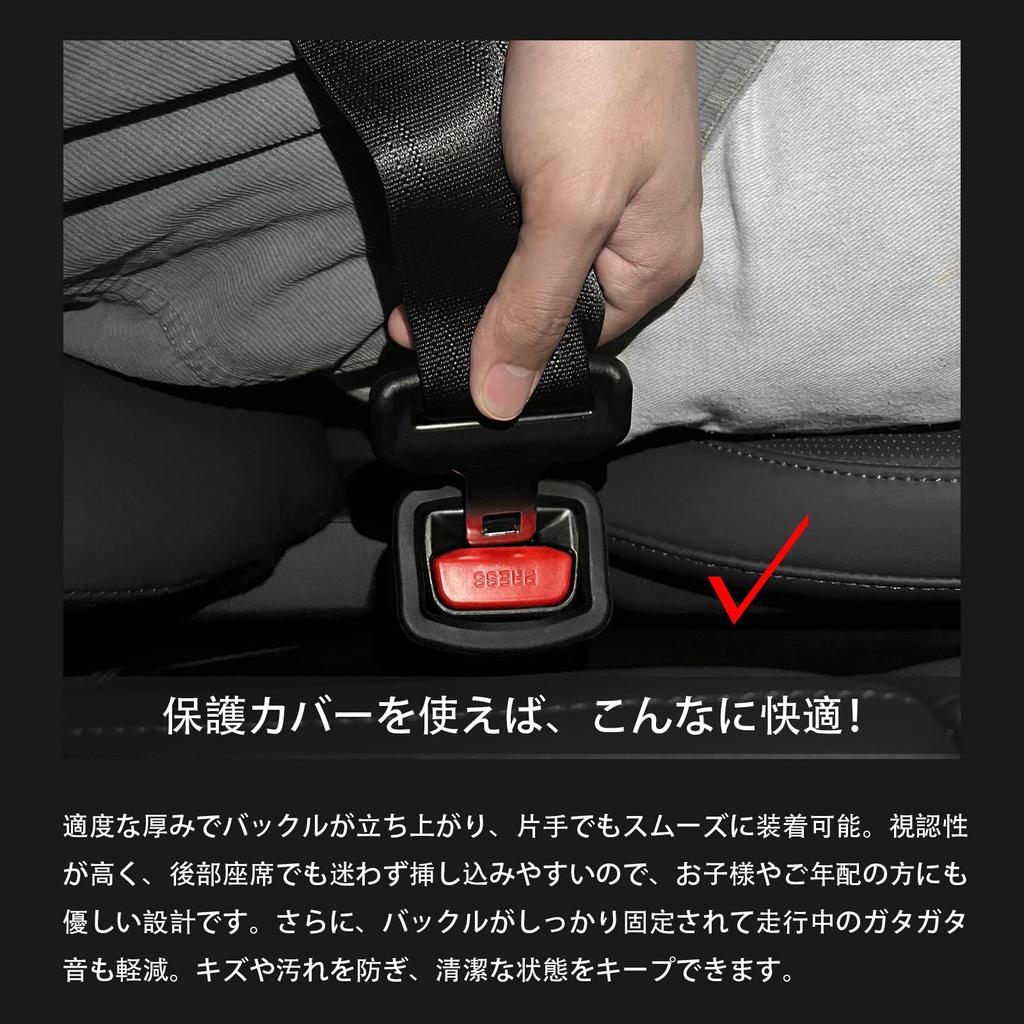 PRESS

保護カバーを使えば、こんなに快適!

適度な厚みでバックルが立ち上がり、片手でもスムーズに装着可能。視認性が高く、後部座席でも迷わず挿し込みやすいので、お子様やご年配の方にも優しい設計です。さらに、バックルがしっかり固定されて走行中のガタガタ音も軽減。キズや汚れを防ぎ、清潔な状態をキープできます。