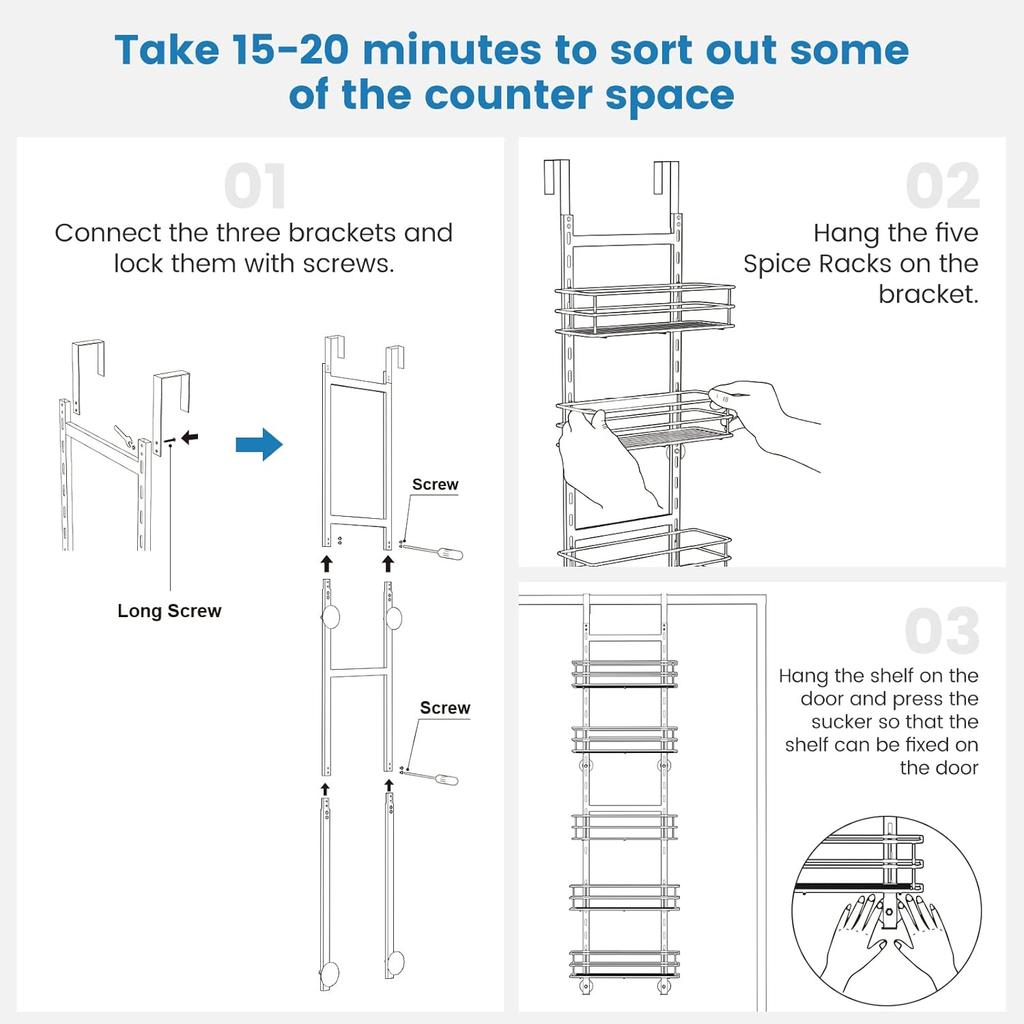 Take 15-20 minutes to sort out some of the counter space

01

Connect the three brackets and lock them with screws.

Long Screw

Screw

Screw

02

Hang the five Spice Racks on the bracket.

03

Hang the shelf on the door and press the sucker so that the shelf can be fixed on the door